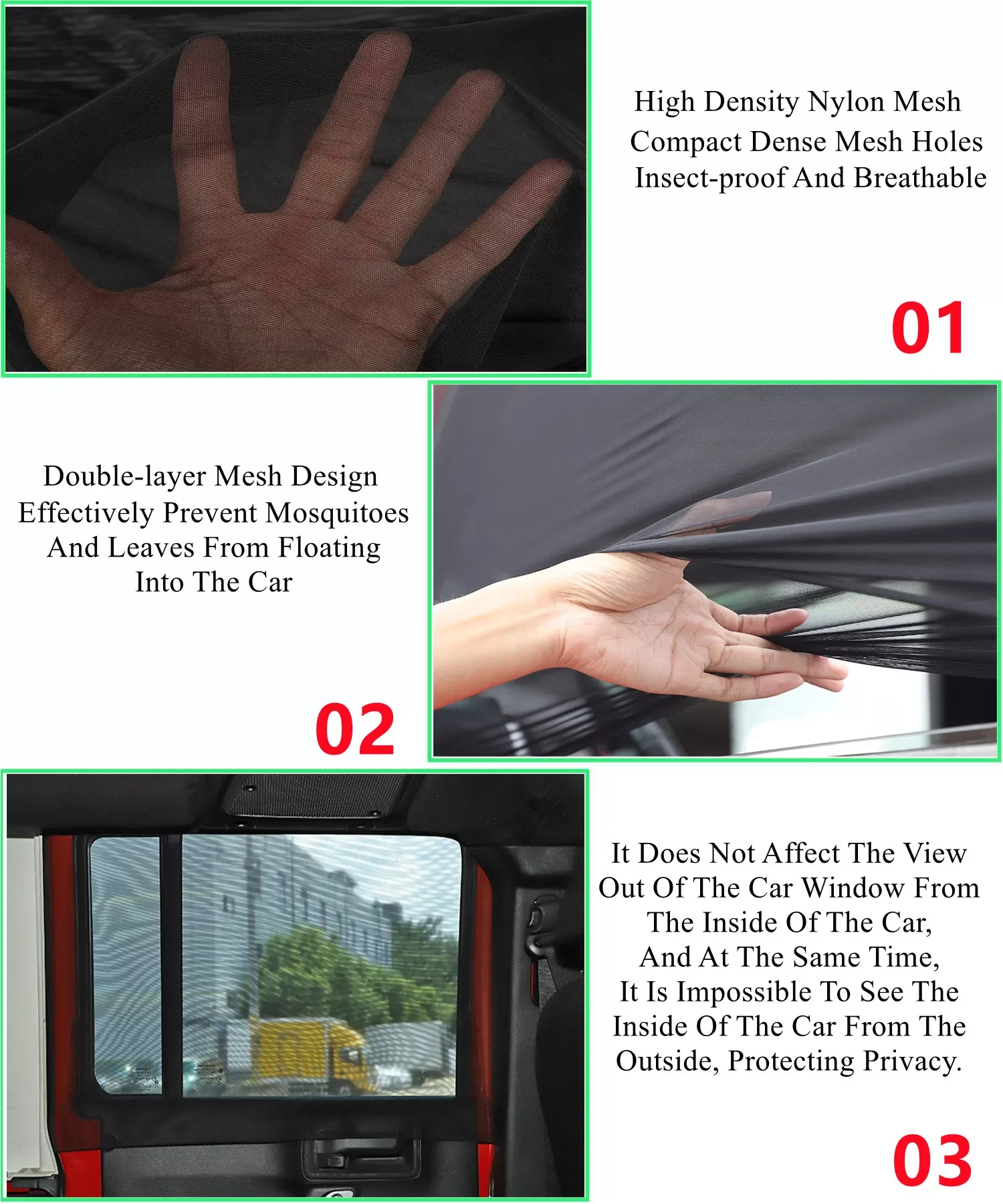 High Density Nylon Mesh
Compact Dense Mesh Holes
Insect-proof And Breathable

01

Double-layer Mesh Design
Effectively Prevent Mosquitoes
And Leaves From Floating
Into The Car

02

It Does Not Affect The View
Out Of The Car Window From
The Inside Of The Car,
And At The Same Time,
It Is Impossible To See The
Inside Of The Car From The
Outside, Protecting Privacy.

03