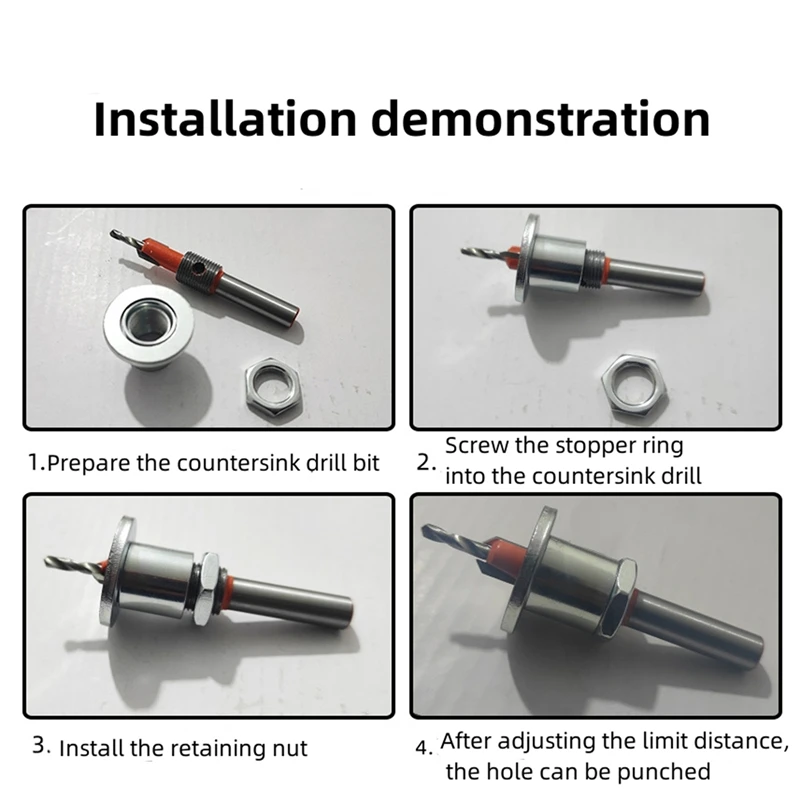 Installation demonstration

1.Prepare the countersink drill bit

2. Screw the stopper ring into the countersink drill

3. Install the retaining nut

4. After adjusting the limit distance, the hole can be punched