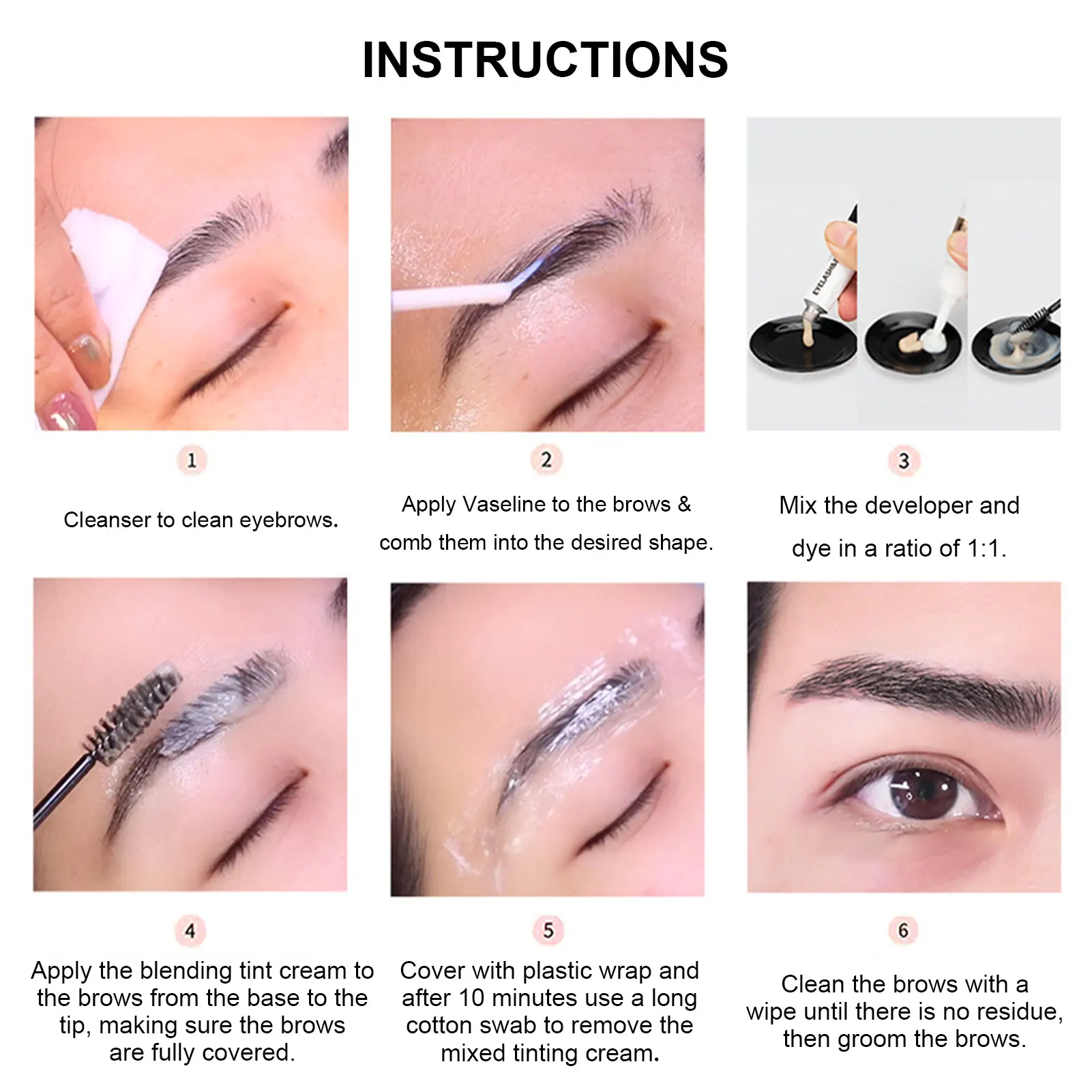 INSTRUCTIONS

EYELASH

1

Cleanser to clean eyebrows.

2

Apply Vaseline to the brows & comb them into the desired shape.

3

Mix the developer and dye in a ratio of 1:1.

4

Apply the blending tint cream to the brows from the base to the tip, making sure the brows are fully covered.

5

Cover with plastic wrap and after 10 minutes use a long cotton swab to remove the mixed tinting cream.

6

Clean the brows with a wipe until there is no residue, then groom the brows.