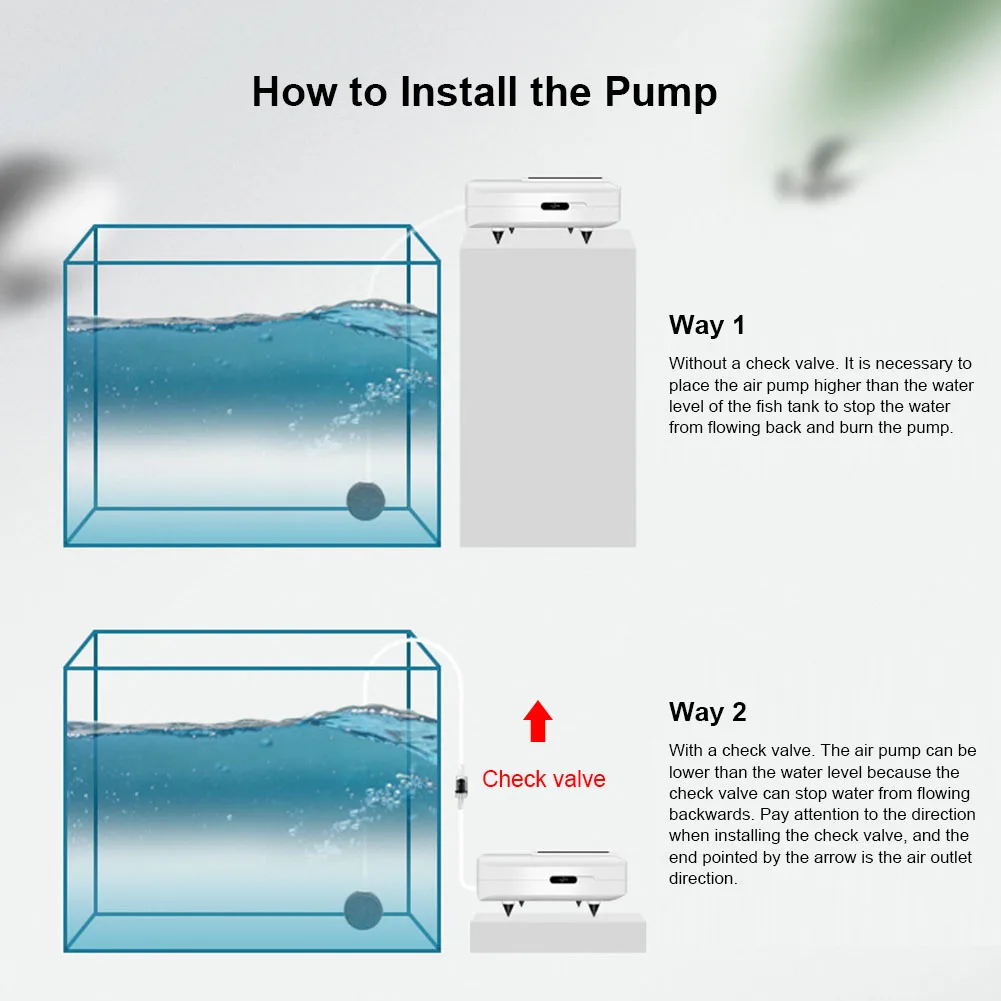 How to Install the Pump

Way 1

Without a check valve. It is necessary to place the air pump higher than the water level of the fish tank to stop the water from flowing back and burn the pump.

Check valve

Way 2

With a check valve. The air pump can be lower than the water level because the check valve can stop water from flowing backwards. Pay attention to the direction when installing the check valve, and the end pointed by the arrow is the air outlet direction.