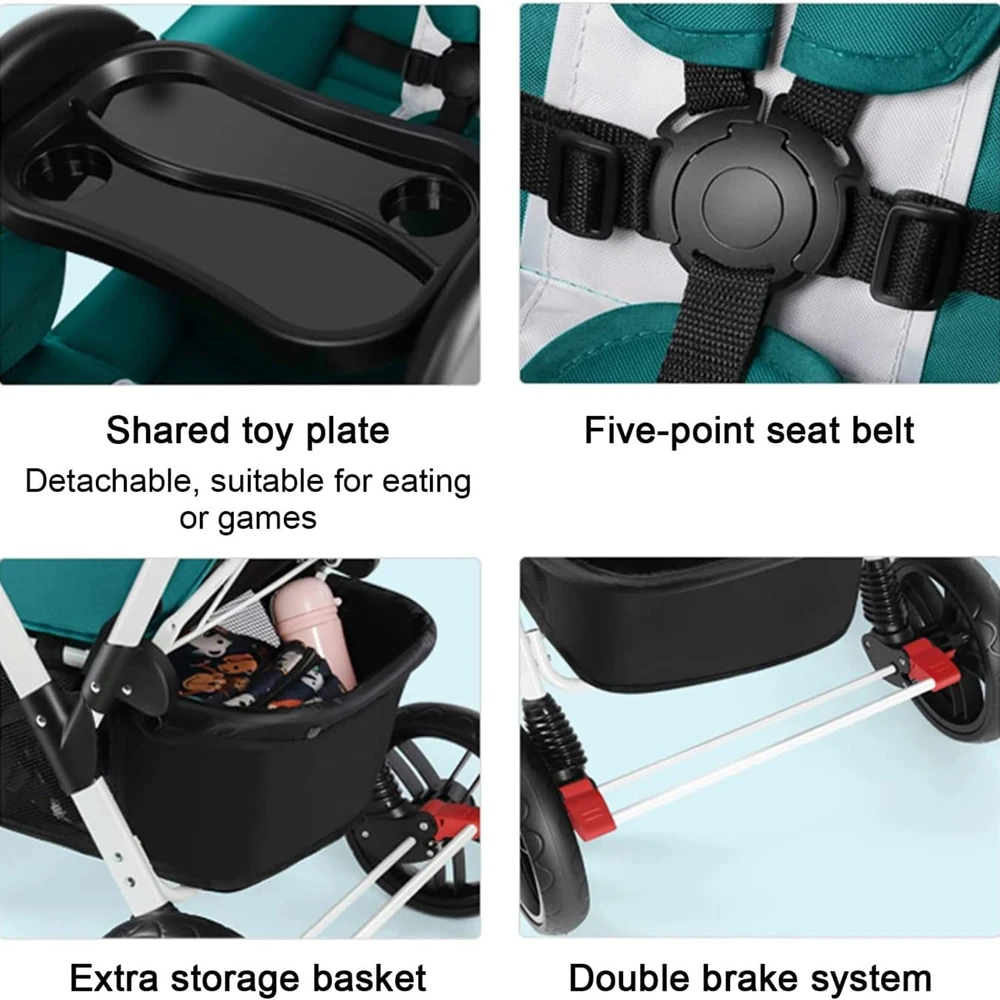 Shared toy plate
Detachable, suitable for eating or games

Five-point seat belt

Extra storage basket

Double brake system