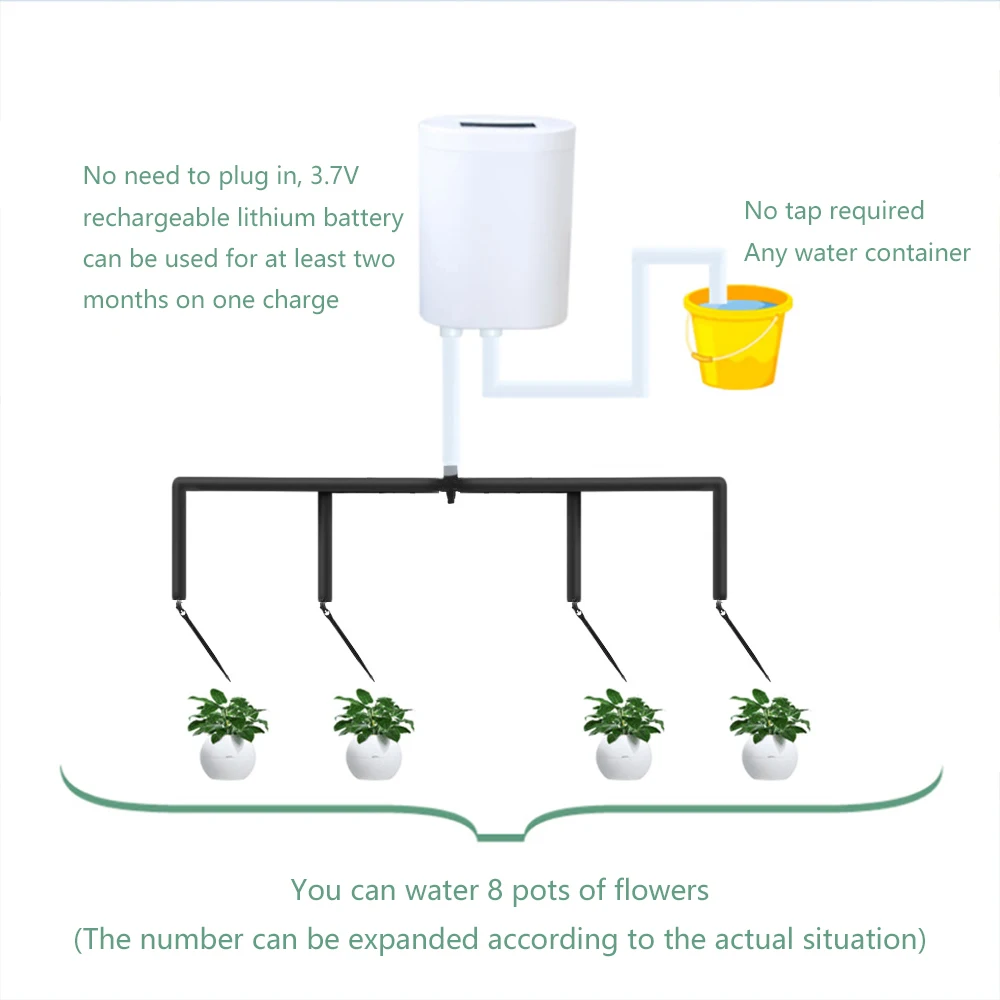 No need to plug in, 3.7V rechargeable lithium battery can be used for at least two months on one charge

No tap required
Any water container

You can water 8 pots of flowers
(The number can be expanded according to the actual situation)