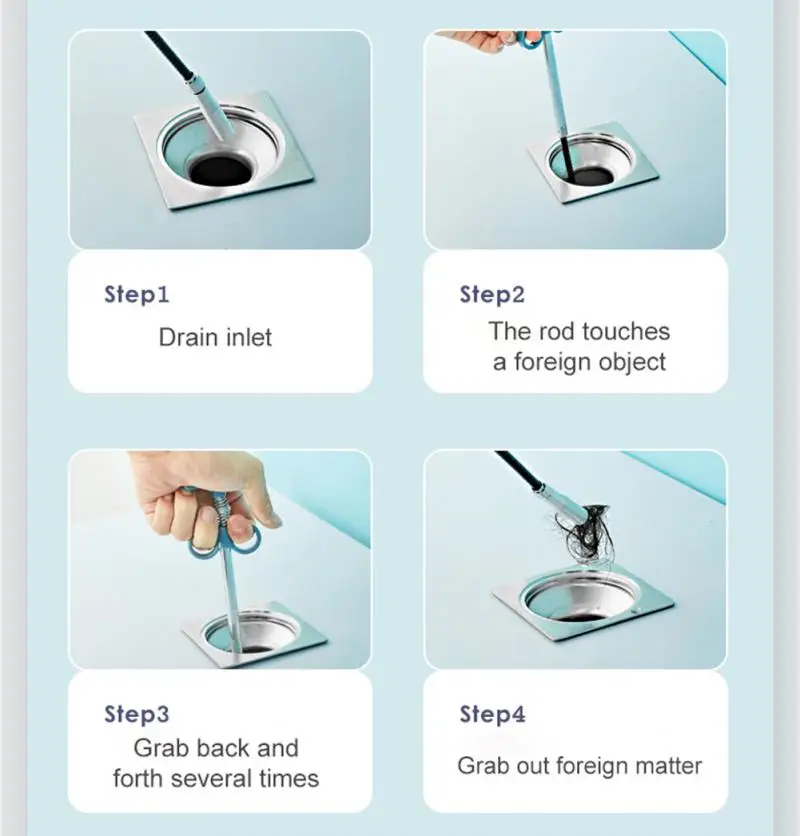 Step1
Drain inlet

Step2
The rod touches a foreign object

Step3
Grab back and forth several times

Step4
Grab out foreign matter