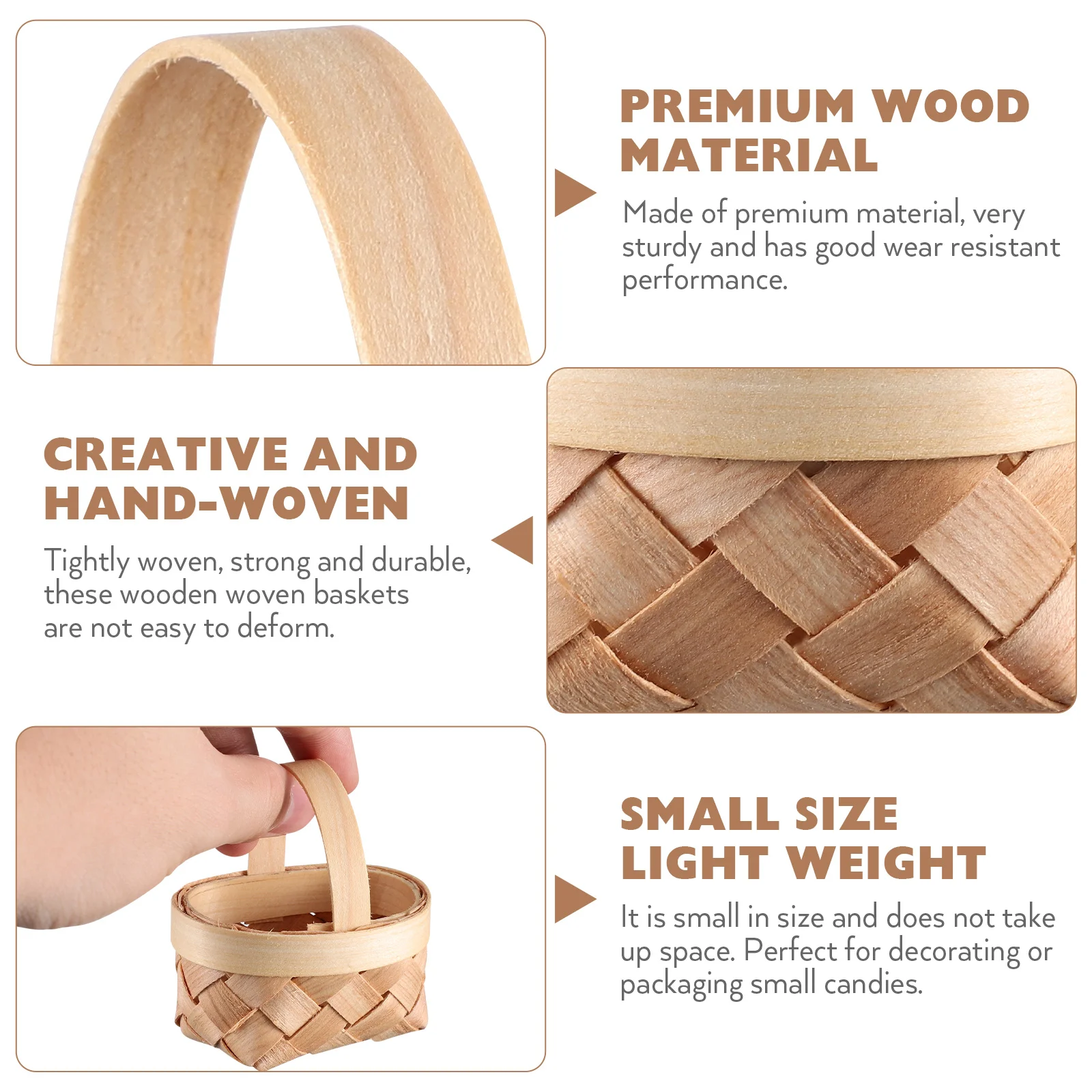 PREMIUM WOOD MATERIAL

Made of premium material, very sturdy and has good wear resistant performance.

CREATIVE AND HAND-WOVEN

Tightly woven, strong and durable, these wooden woven baskets are not easy to deform.

SMALL SIZE LIGHT WEIGHT

It is small in size and does not take up space. Perfect for decorating or packaging small candies.