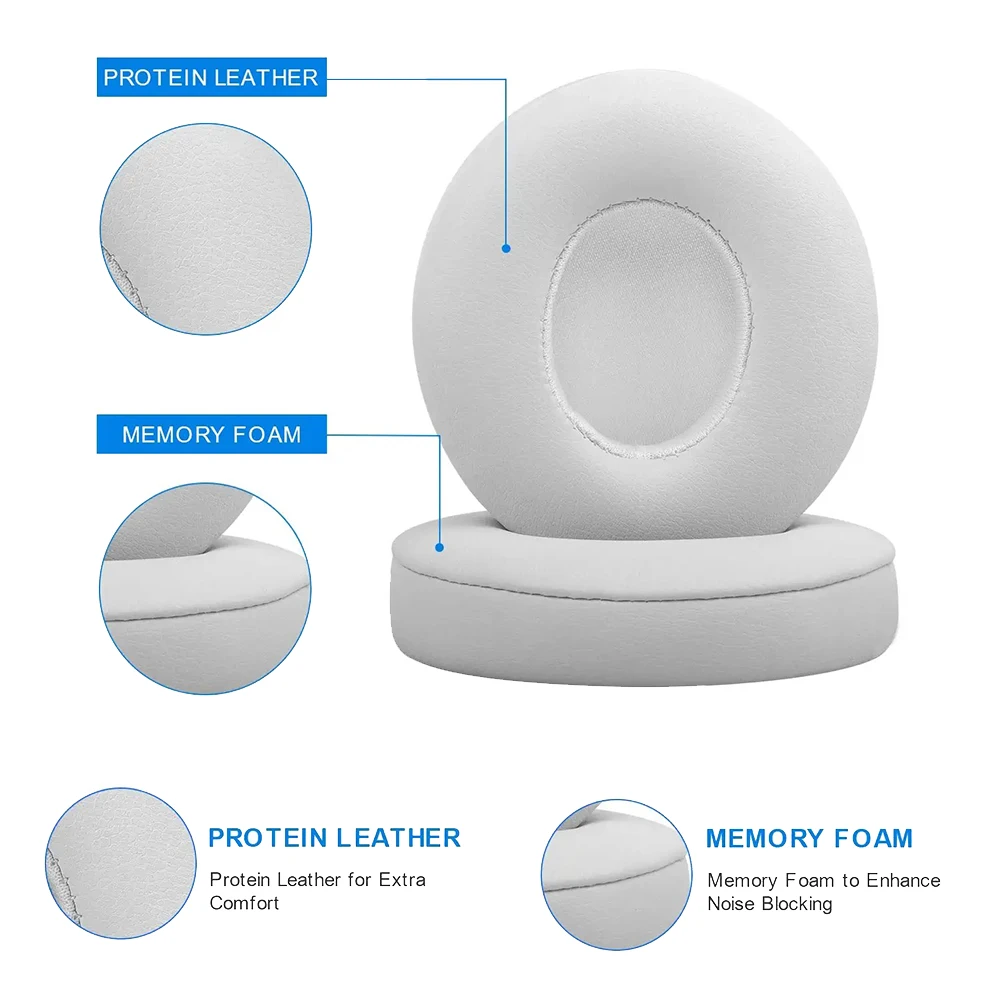 PROTEIN LEATHER

MEMORY FOAM

PROTEIN LEATHER

Protein Leather for Extra Comfort

MEMORY FOAM

Memory Foam to Enhance Noise Blocking