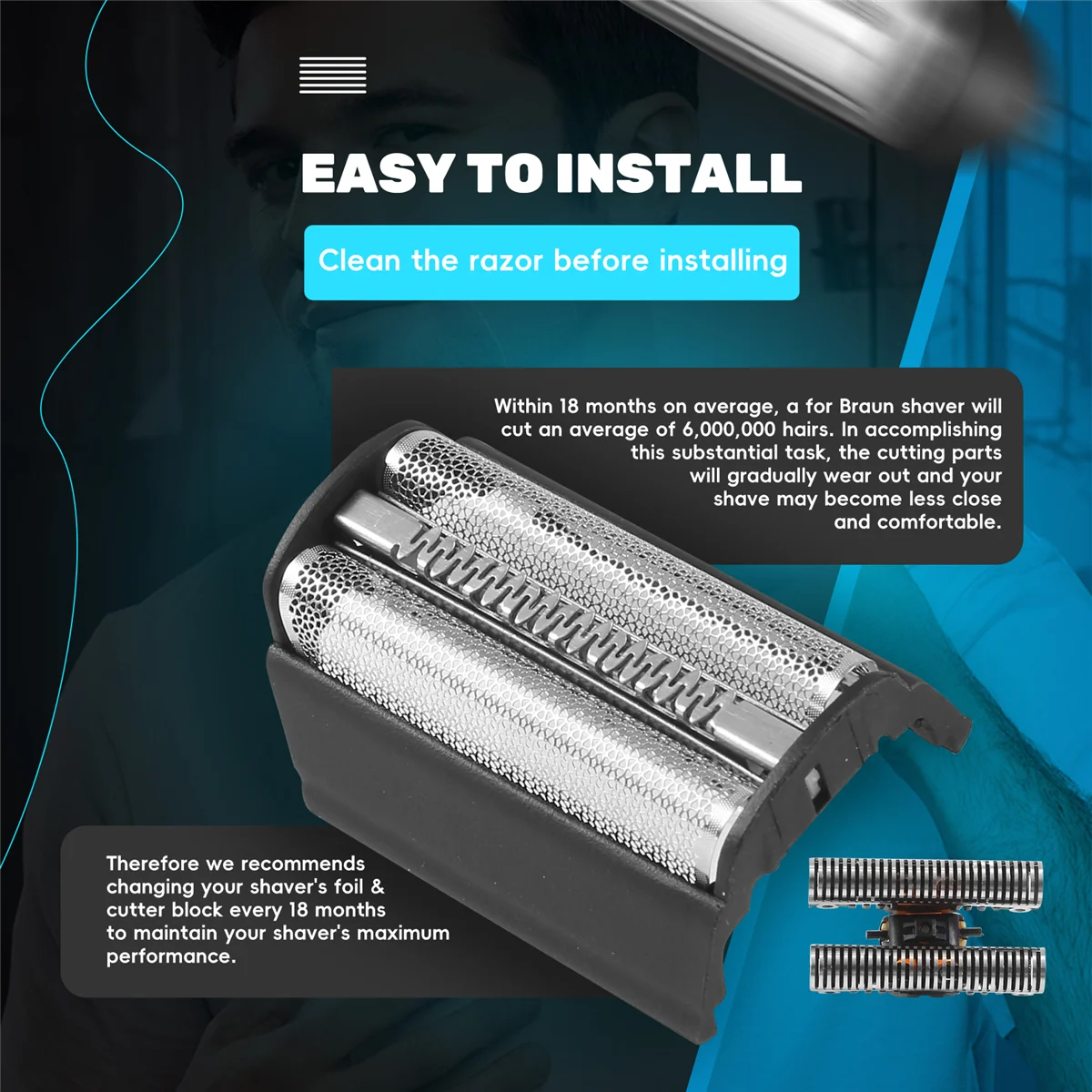 EASY TO INSTALL

Clean the razor before installing

Within 18 months on average, a for Braun shaver will cut an average of 6,000,000 hairs. In accomplishing this substantial task, the cutting parts will gradually wear out and your shave may become less close and comfortable.

Therefore we recommends changing your shaver's foil & cutter block every 18 months to maintain your shaver's maximum performance.