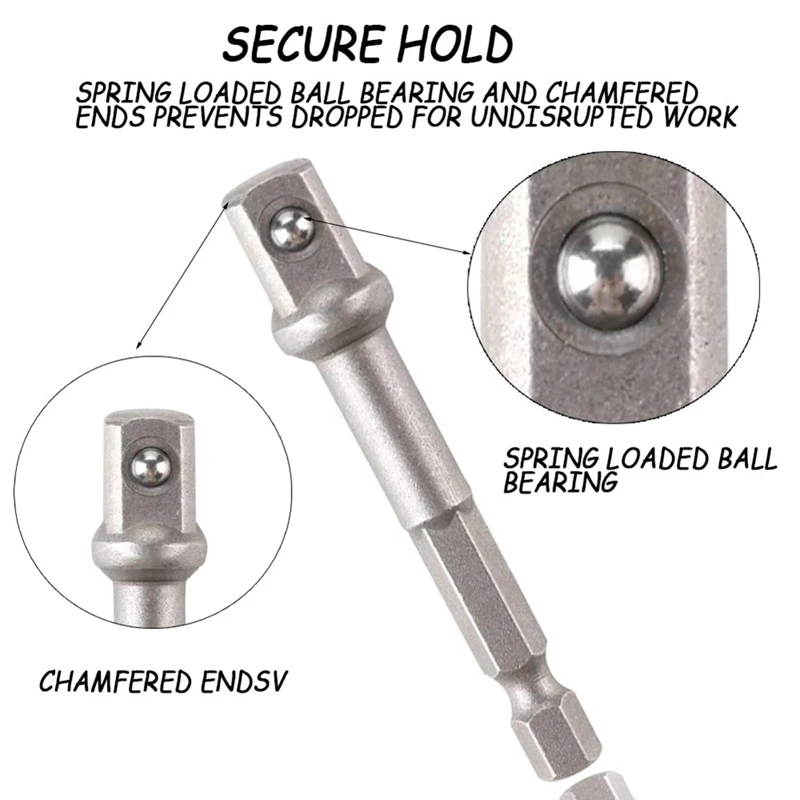 SECURE HOLD

SPRING LOADED BALL BEARING AND CHAMFERED ENDS PREVENTS DROPPED FOR UNDISRUPTED WORK

SPRING LOADED BALL BEARING

CHAMFERED ENDSV