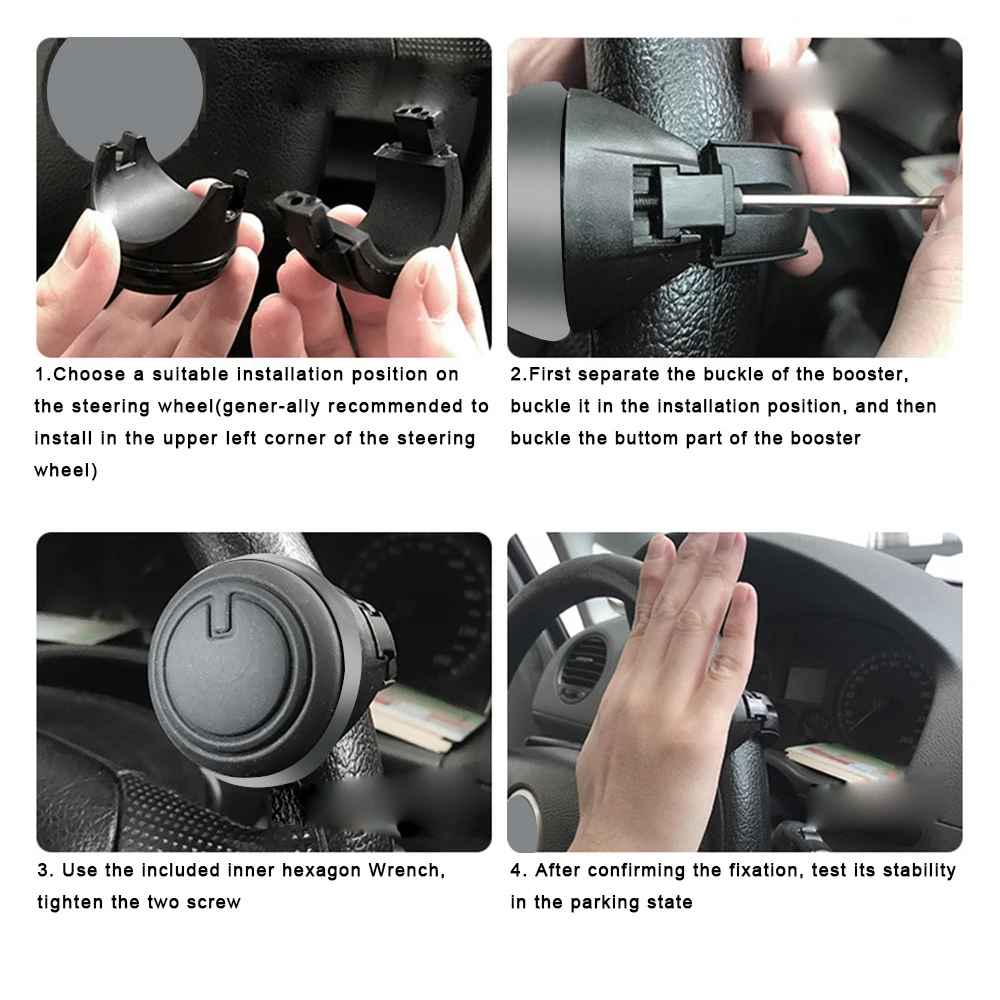 1.Choose a suitable installation position on the steering wheel(gener-ally recommended to install in the upper left corner of the steering wheel)

2.First separate the buckle of the booster, buckle it in the installation position, and then buckle the buttom part of the booster

3. Use the included inner hexagon Wrench, tighten the two screw

4. After confirming the fixation, test its stability in the parking state