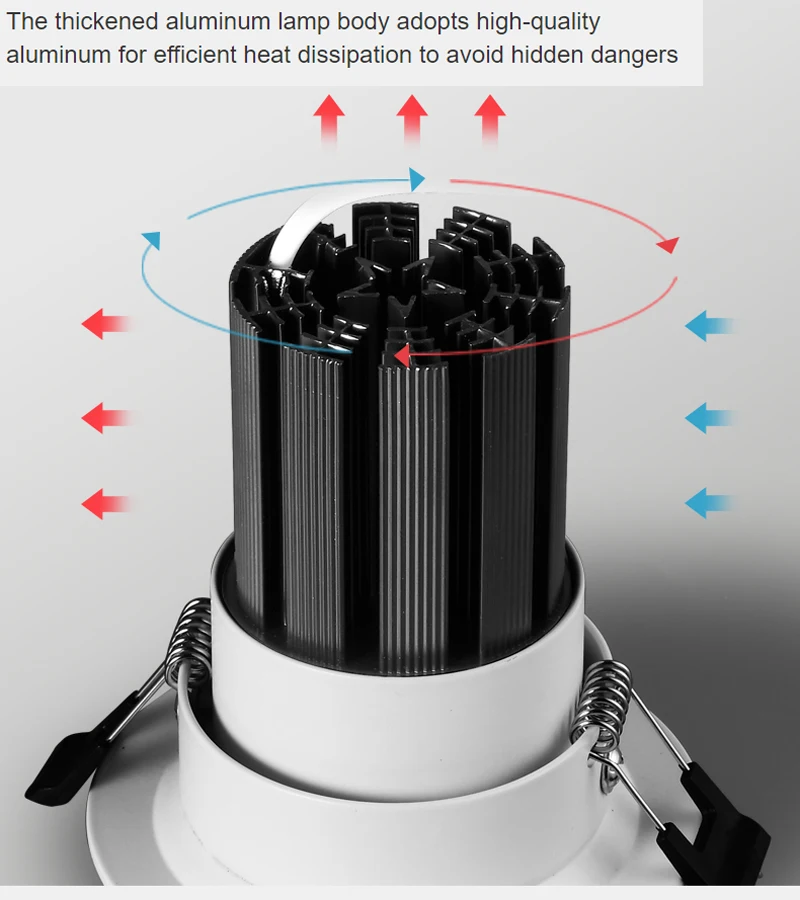 The thickened aluminum lamp body adopts high-quality aluminum for efficient heat dissipation to avoid hidden dangers