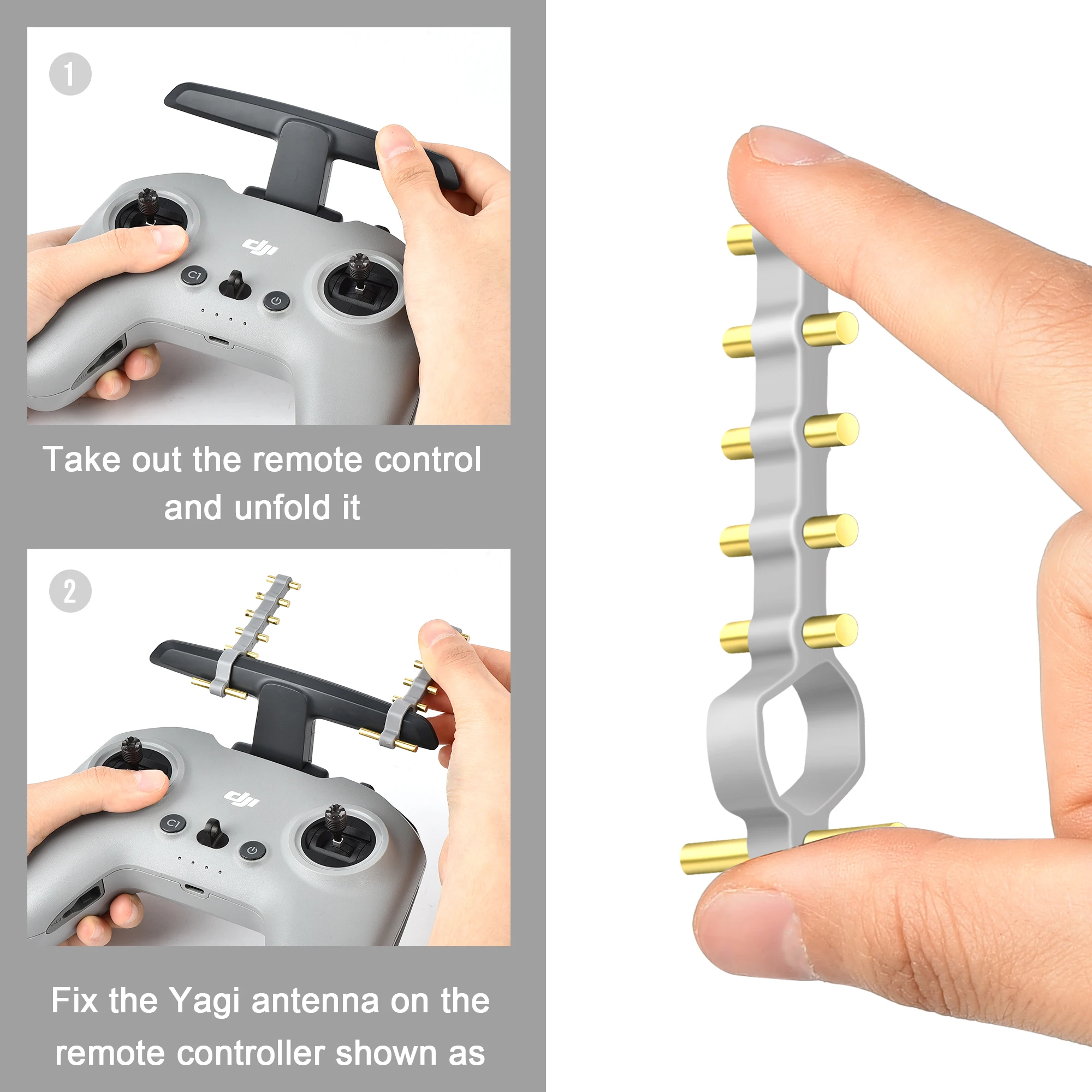 1

dji

C1

Take out the remote control and unfold it

2

dji

C1

Fix the Yagi antenna on the remote controller shown as