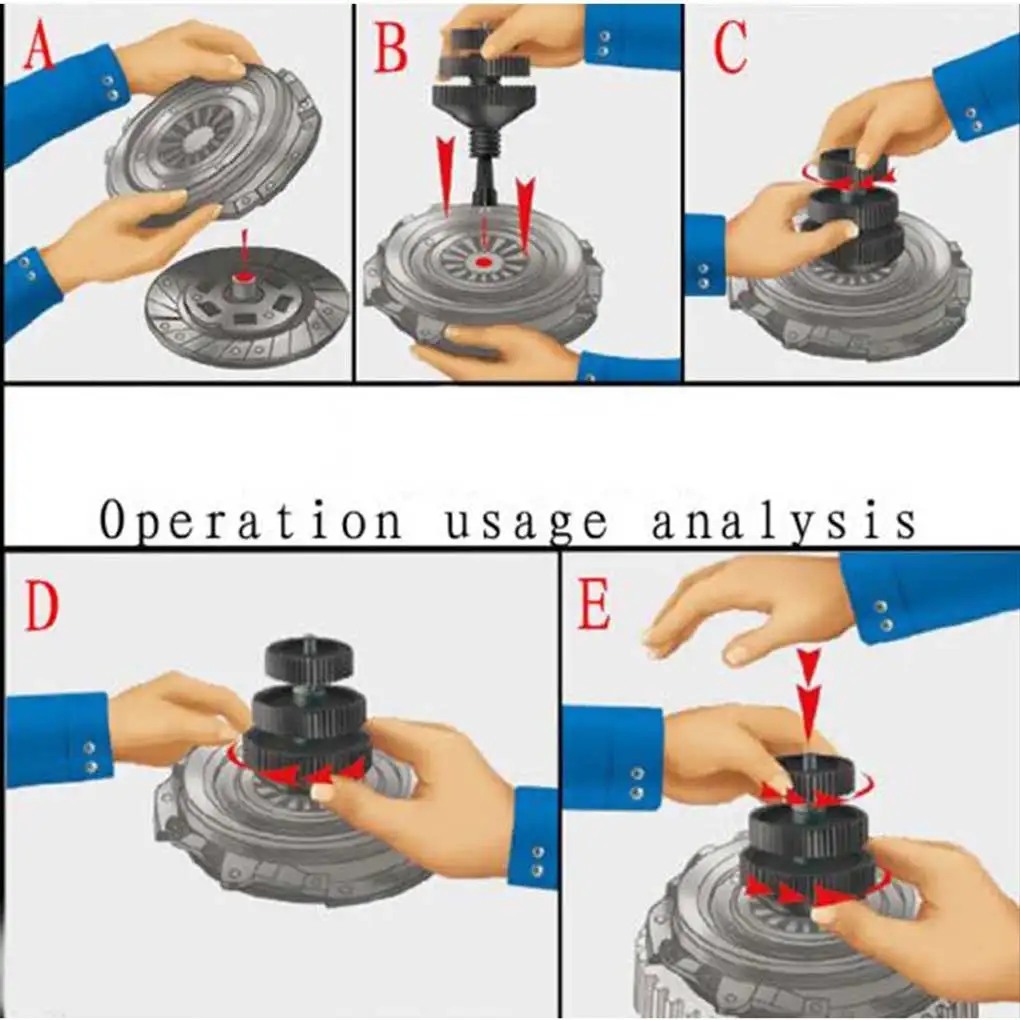 A

B

C

Operation usage analysis

D

E