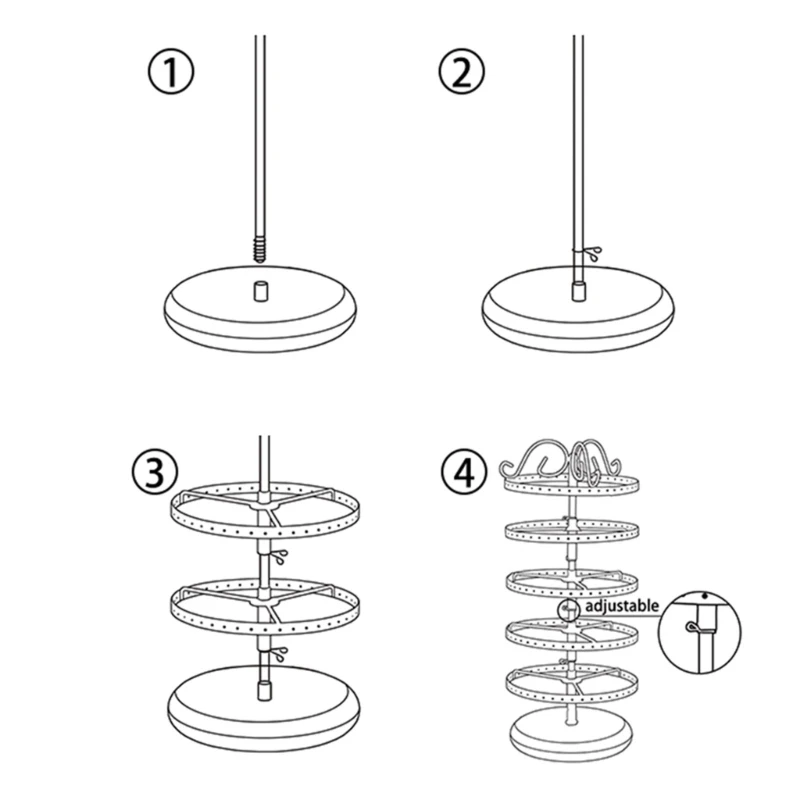 ①
②
③
④
adjustable