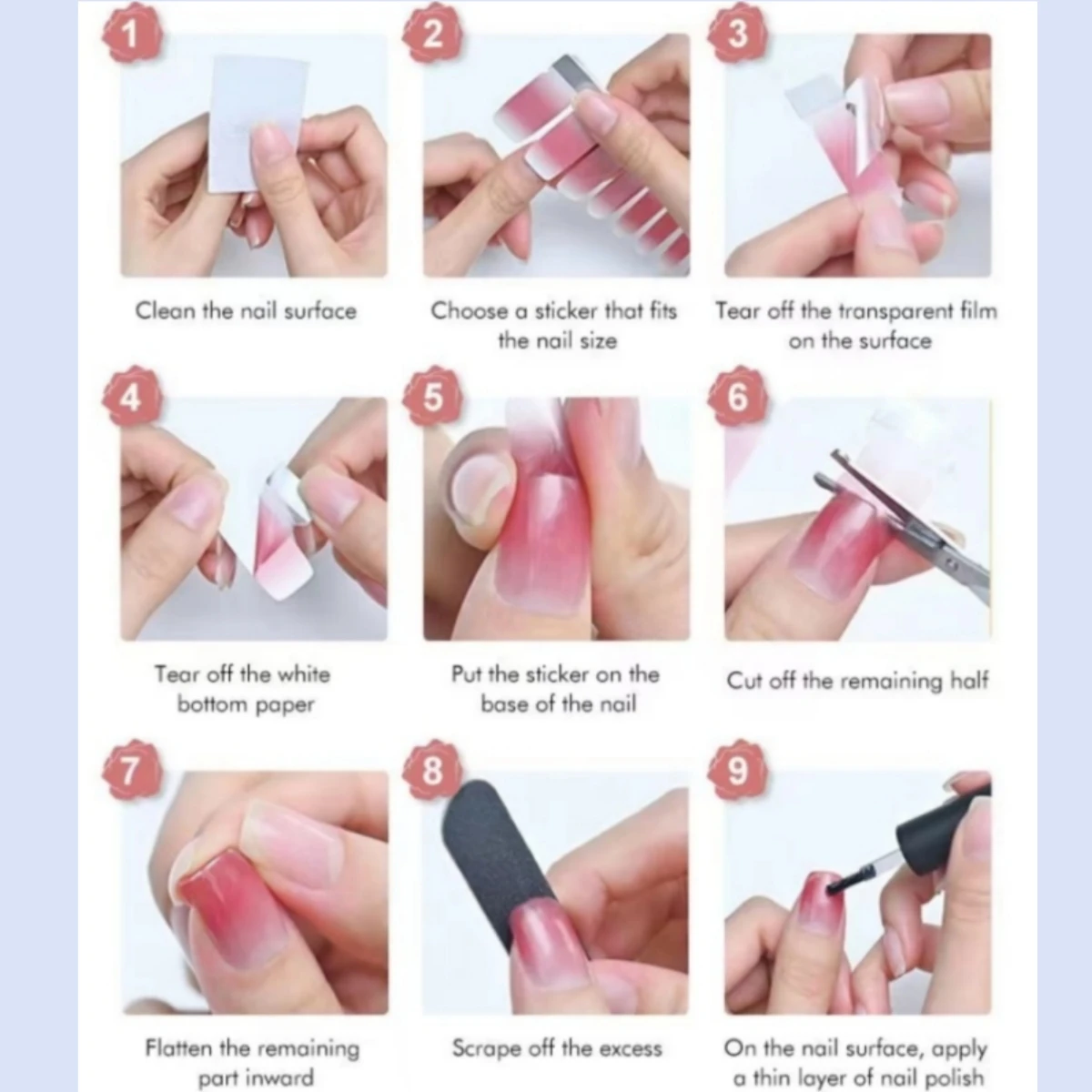 1

Clean the nail surface

2

Choose a sticker that fits the nail size

3

Tear off the transparent film on the surface

4

Tear off the white bottom paper

5

Put the sticker on the base of the nail

6

Cut off the remaining half

7

Flatten the remaining part inward

8

Scrape off the excess

9

On the nail surface, apply a thin layer of nail polish