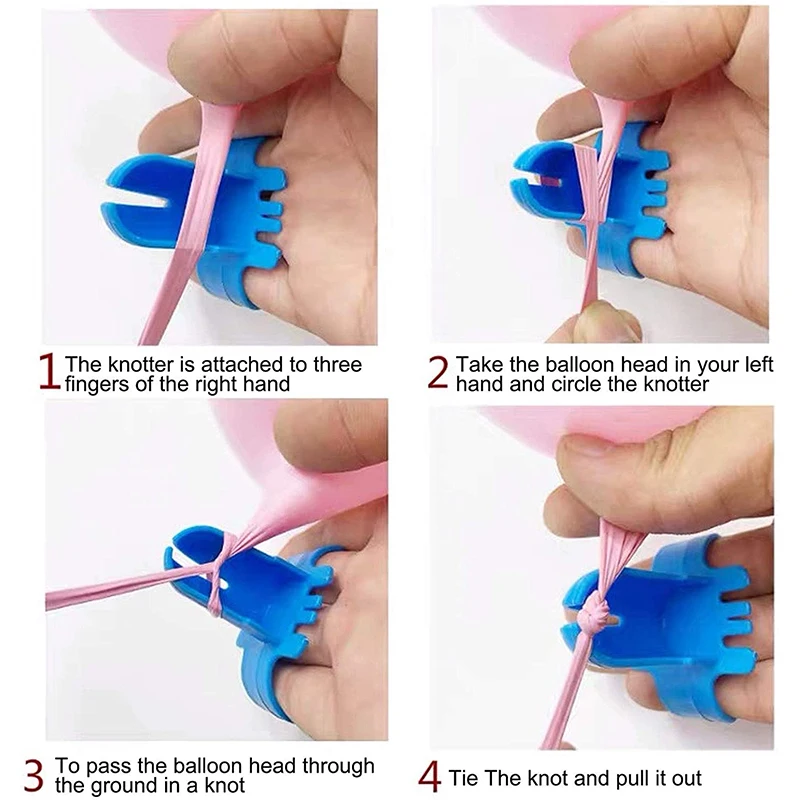 1 The knotter is attached to three fingers of the right hand

2 Take the balloon head in your left hand and circle the knotter

3 To pass the balloon head through the ground in a knot

4 Tie The knot and pull it out