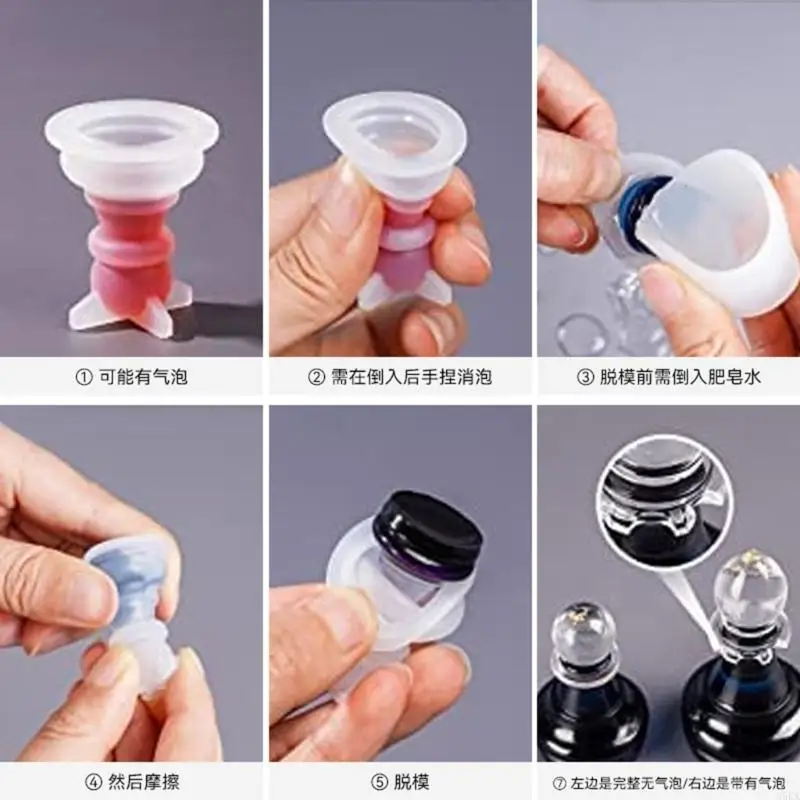 ① 可能有气泡

② 需在倒入后手捏消泡

③ 脱模前需倒入肥皂水

④ 然后摩擦

⑤ 脱模

⑦ 左边是完整无气泡/右边是带有气泡