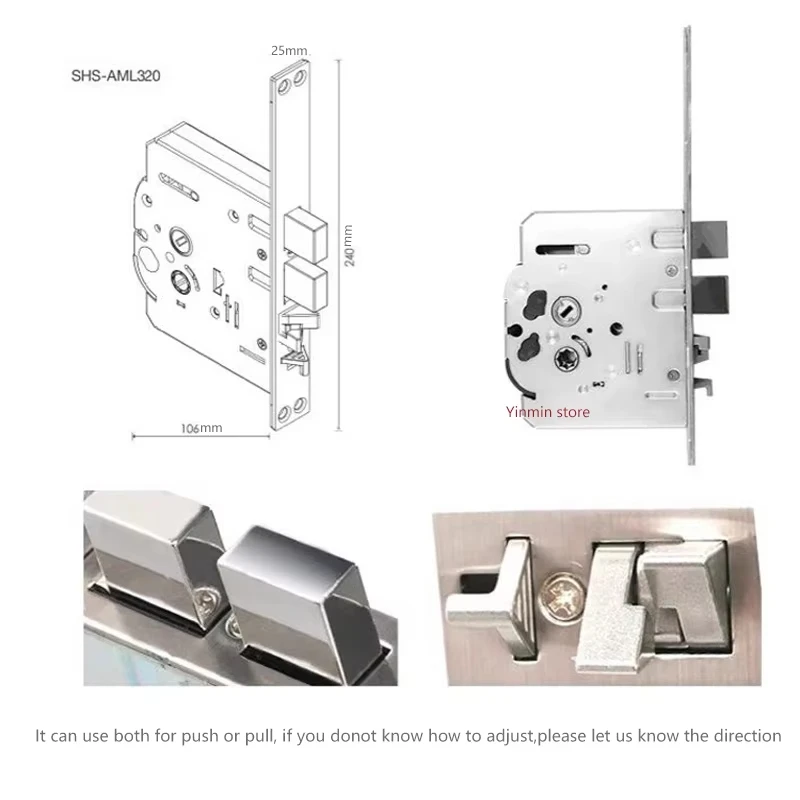 SHS-AML320

25mm

240mm

106mm

Yinmin store

It can use both for push or pull, if you donot know how to adjust,please let us know the direction