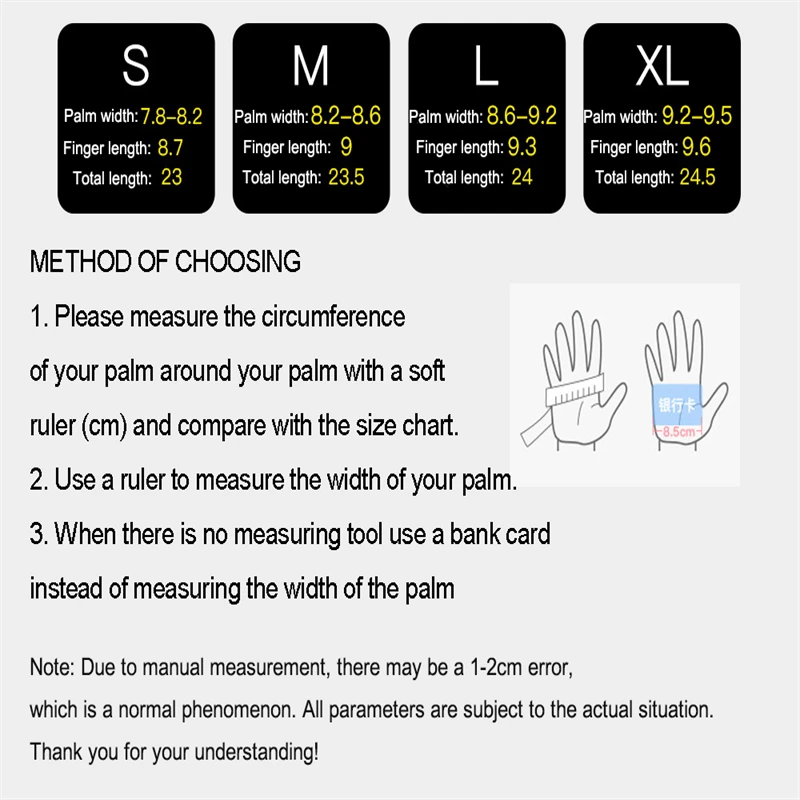 S
Palm width: 7.8–8.2
Finger length: 8.7
Total length: 23

M
Palm width: 8.2–8.6
Finger length: 9
Total length: 23.5

L
Palm width: 8.6–9.2
Finger length: 9.3
Total length: 24

XL
Palm width: 9.2–9.5
Finger length: 9.6
Total length: 24.5

METHOD OF CHOOSING

1. Please measure the circumference of your palm around your palm with a soft ruler (cm) and compare with the size chart.

2. Use a ruler to measure the width of your palm.

3. When there is no measuring tool use a bank card instead of measuring the width of the palm

银行卡
8.5cm

Note: Due to manual measurement, there may be a 1-2cm error, which is a normal phenomenon. All parameters are subject to the actual situation. Thank you for your understanding!