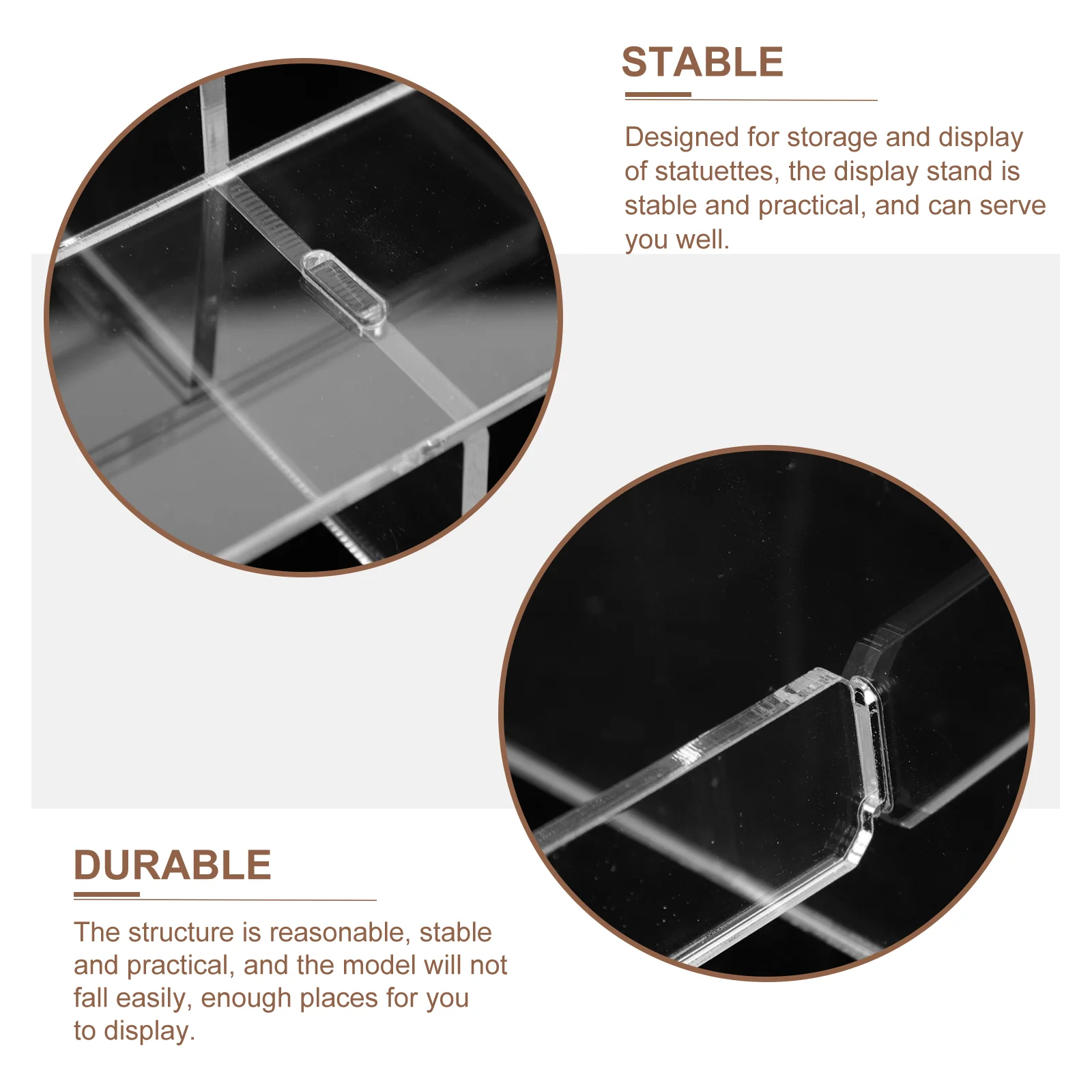 STABLE

Designed for storage and display of statuettes, the display stand is stable and practical, and can serve you well.

DURABLE

The structure is reasonable, stable and practical, and the model will not fall easily, enough places for you to display.