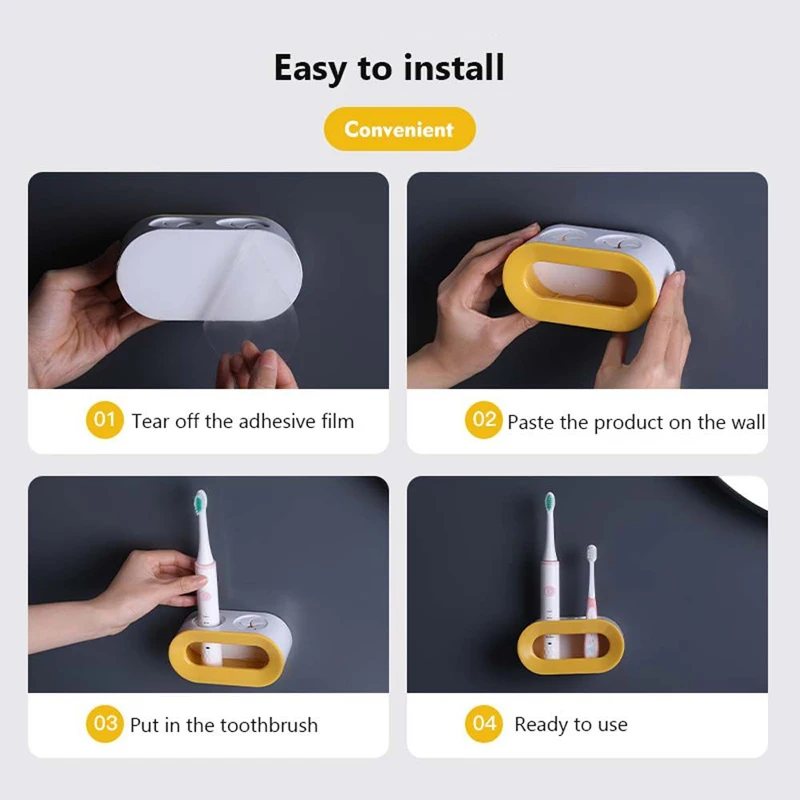 Easy to install

Convenient

01 Tear off the adhesive film

02 Paste the product on the wall

03 Put in the toothbrush

04 Ready to use