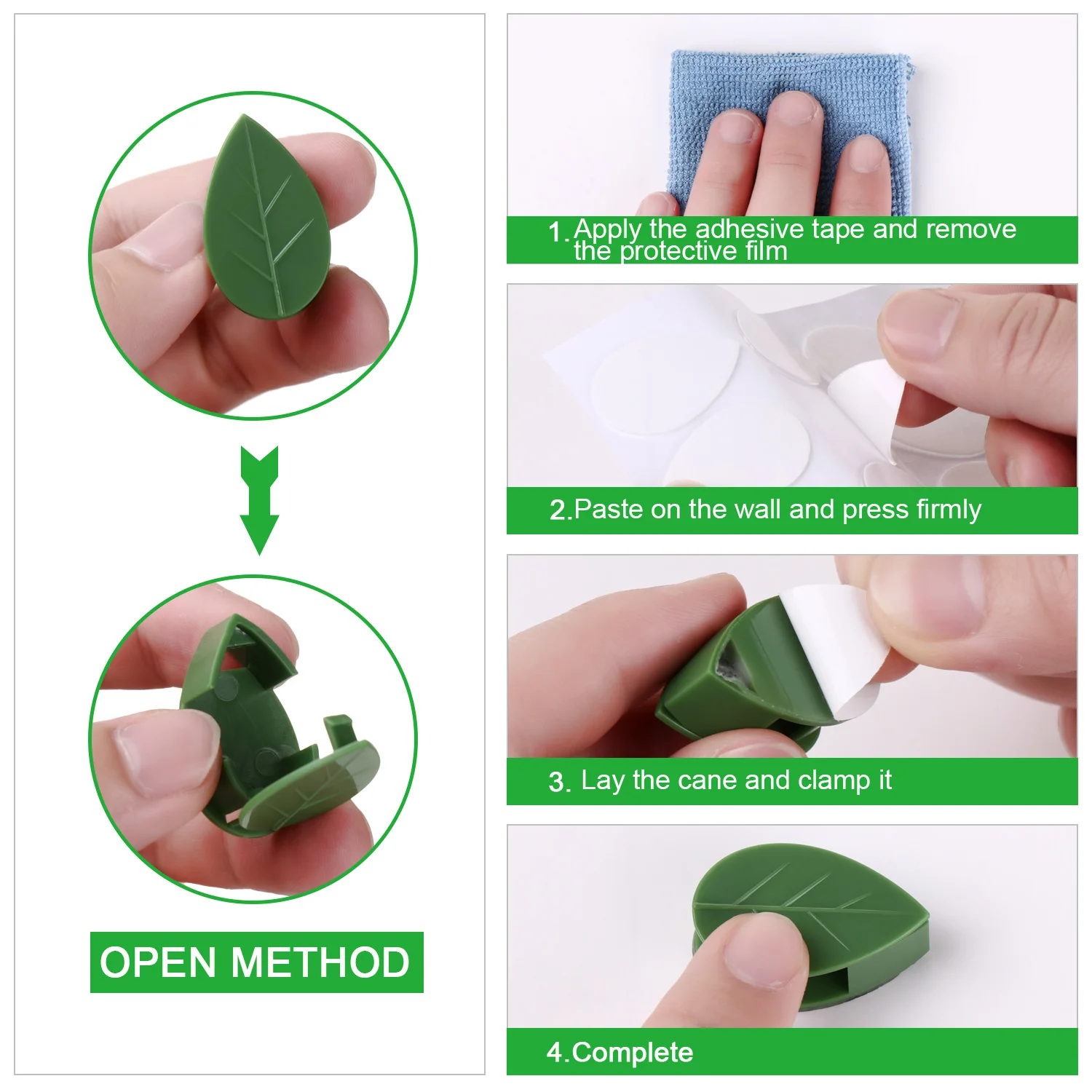 OPEN METHOD

1. Apply the adhesive tape and remove the protective film

2.Paste on the wall and press firmly

3. Lay the cane and clamp it

4.Complete