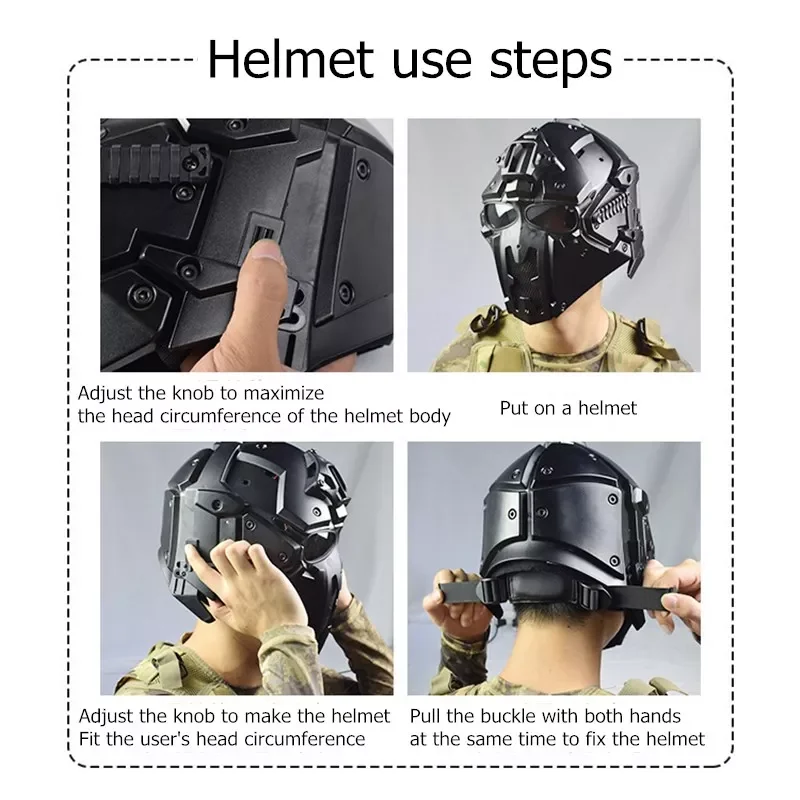 Helmet use steps

Adjust the knob to maximize the head circumference of the helmet body

Put on a helmet

Adjust the knob to make the helmet Fit the user's head circumference

Pull the buckle with both hands at the same time to fix the helmet