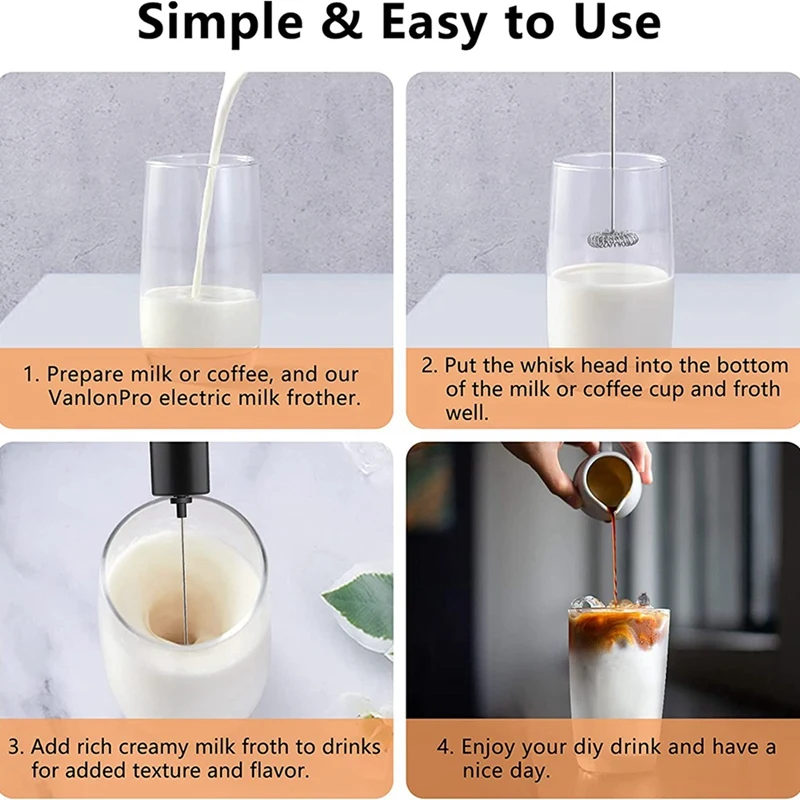 Simple & Easy to Use

1. Prepare milk or coffee, and our VanlonPro electric milk frother.

2. Put the whisk head into the bottom of the milk or coffee cup and froth well.

3. Add rich creamy milk froth to drinks for added texture and flavor.

4. Enjoy your diy drink and have a nice day.