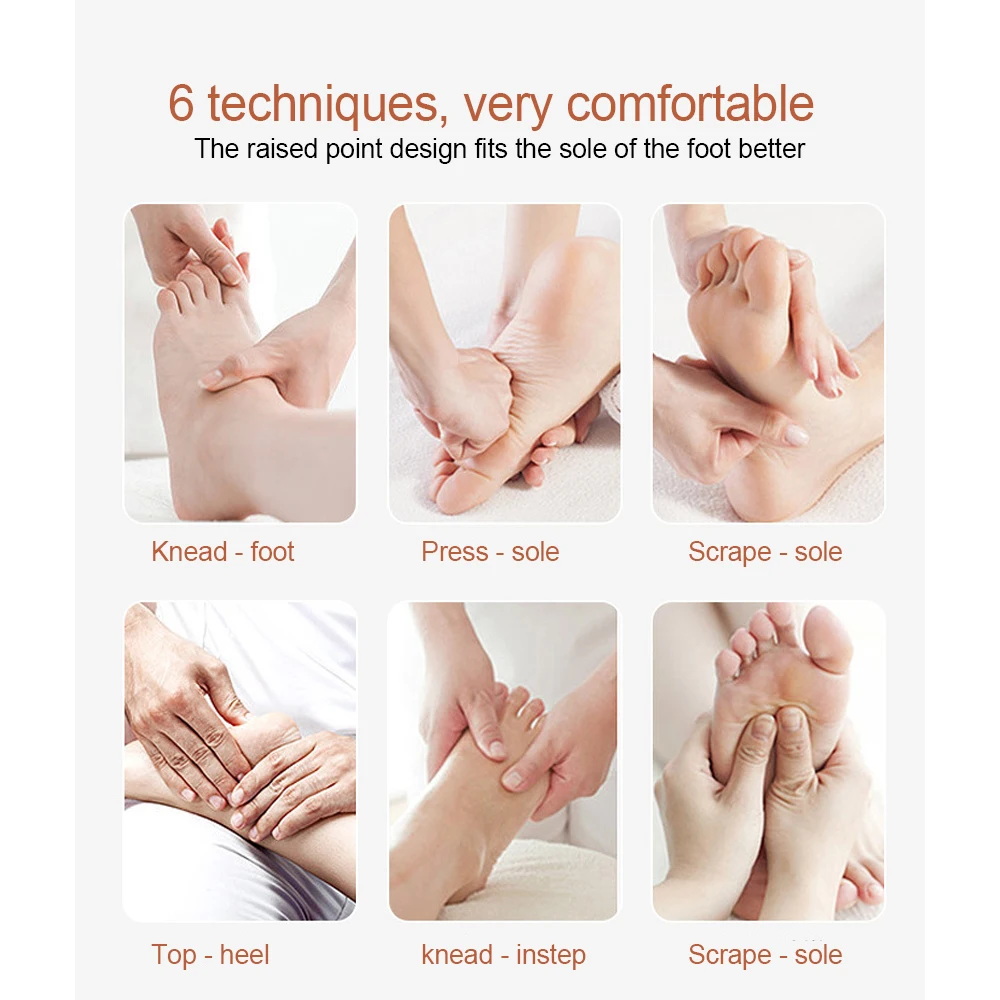 6 techniques, very comfortable
The raised point design fits the sole of the foot better

Knead - foot

Press - sole

Scrape - sole

Top - heel

knead - instep

Scrape - sole