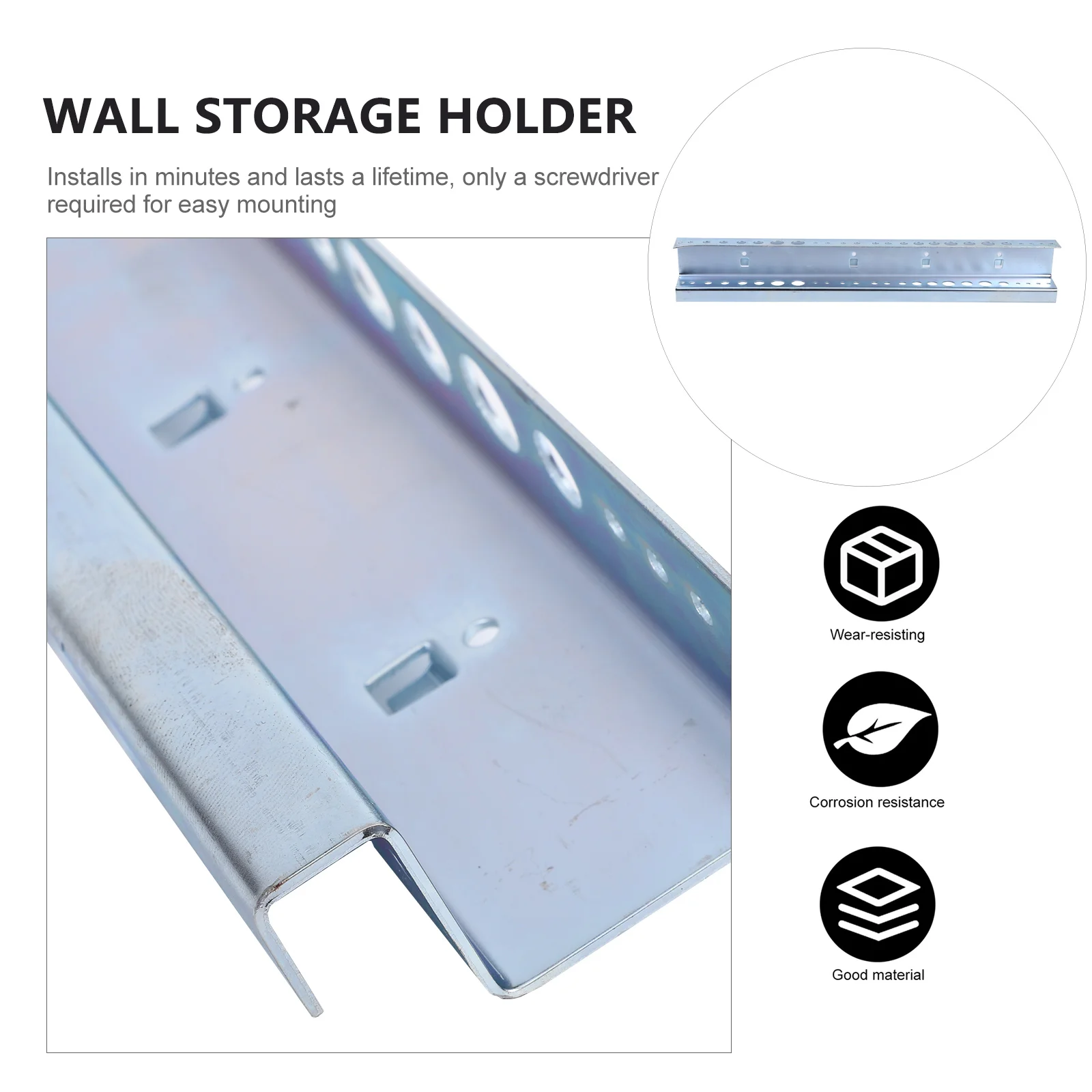 WALL STORAGE HOLDER

Installs in minutes and lasts a lifetime, only a screwdriver required for easy mounting

Wear-resisting

Corrosion resistance

Good material