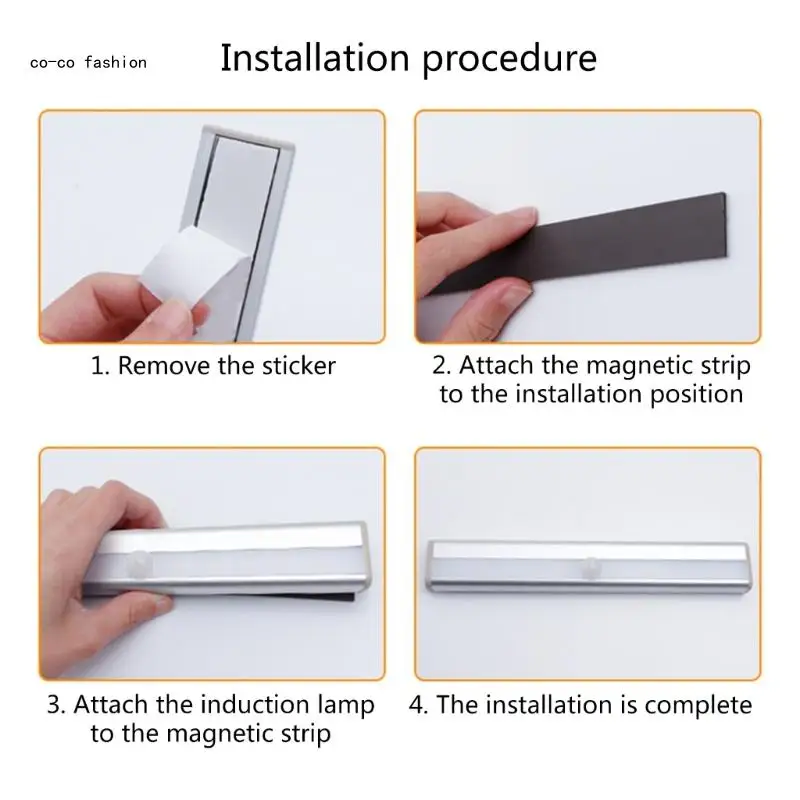 co-co fashion

Installation procedure

1. Remove the sticker

2. Attach the magnetic strip to the installation position

3. Attach the induction lamp to the magnetic strip

4. The installation is complete