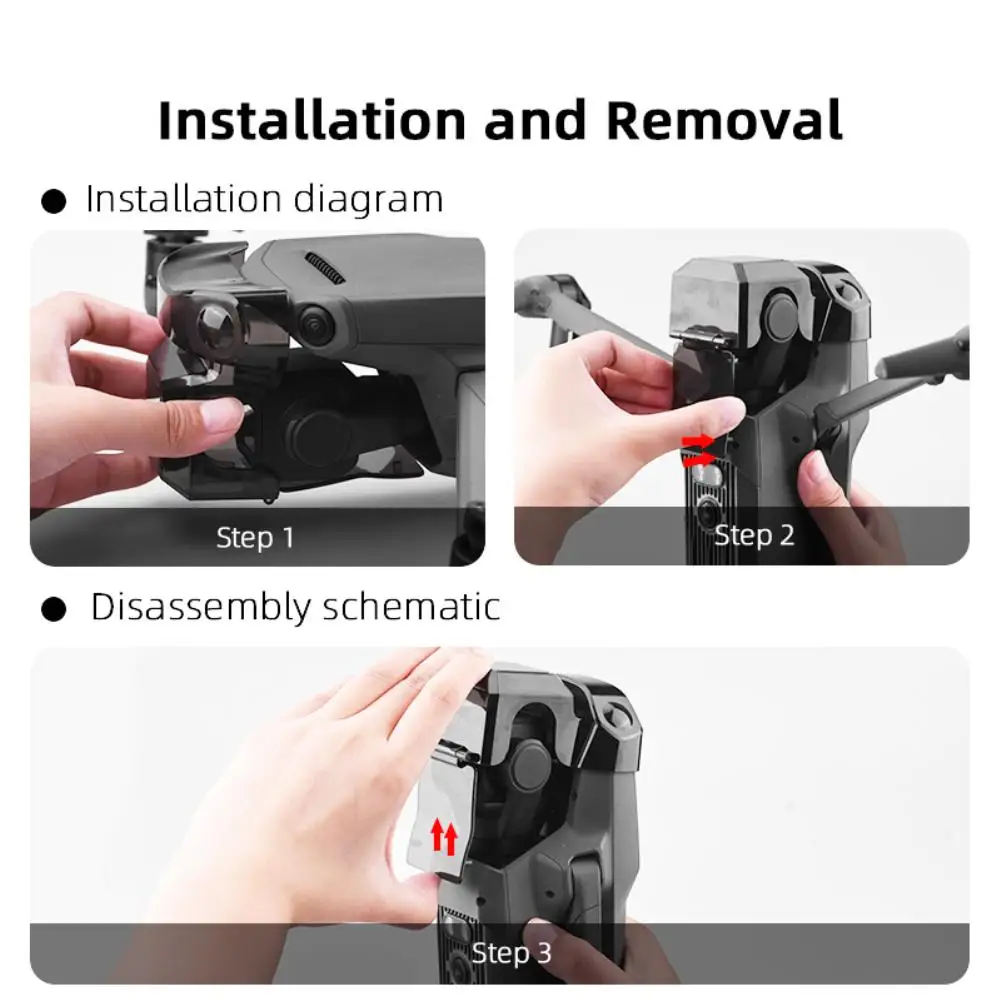 Installation and Removal

● Installation diagram

Step 1

Step 2

● Disassembly schematic

Step 3