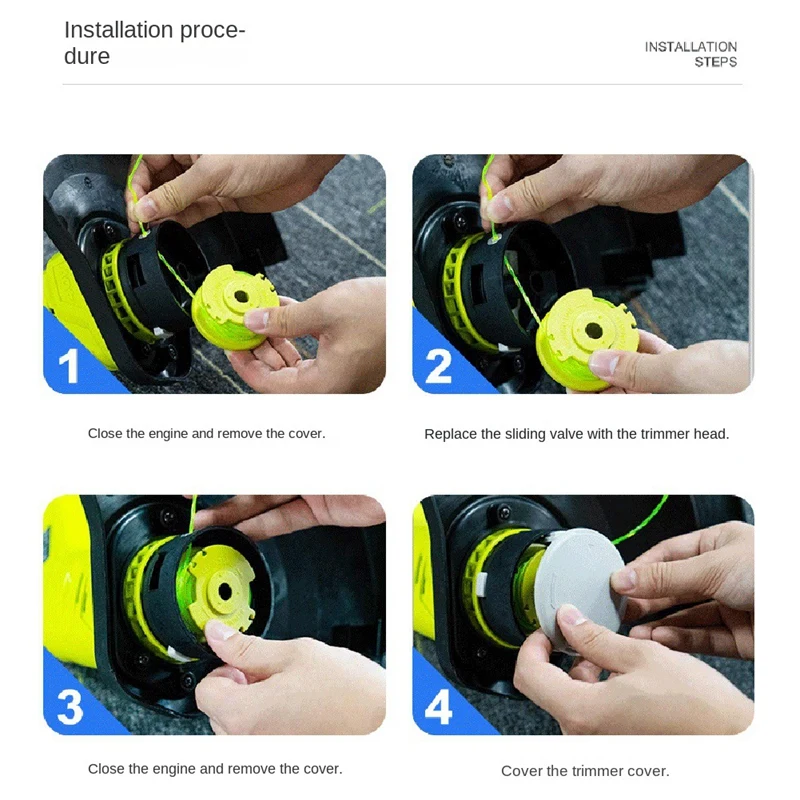 Installation procedure

INSTALLATION STEPS

1

Close the engine and remove the cover.

2

Replace the sliding valve with the trimmer head.

3

Close the engine and remove the cover.

4

Cover the trimmer cover.