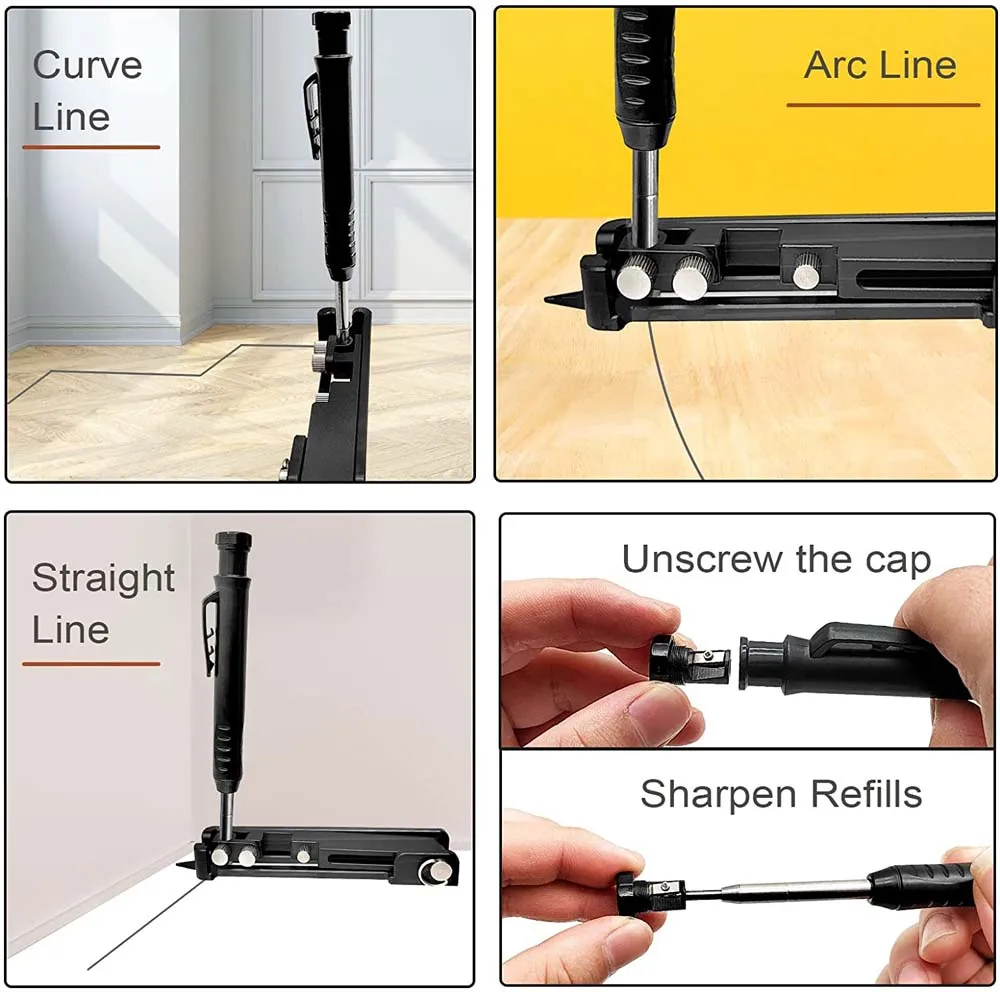 Curve Line

Arc Line

Straight Line

Unscrew the cap

Sharpen Refills