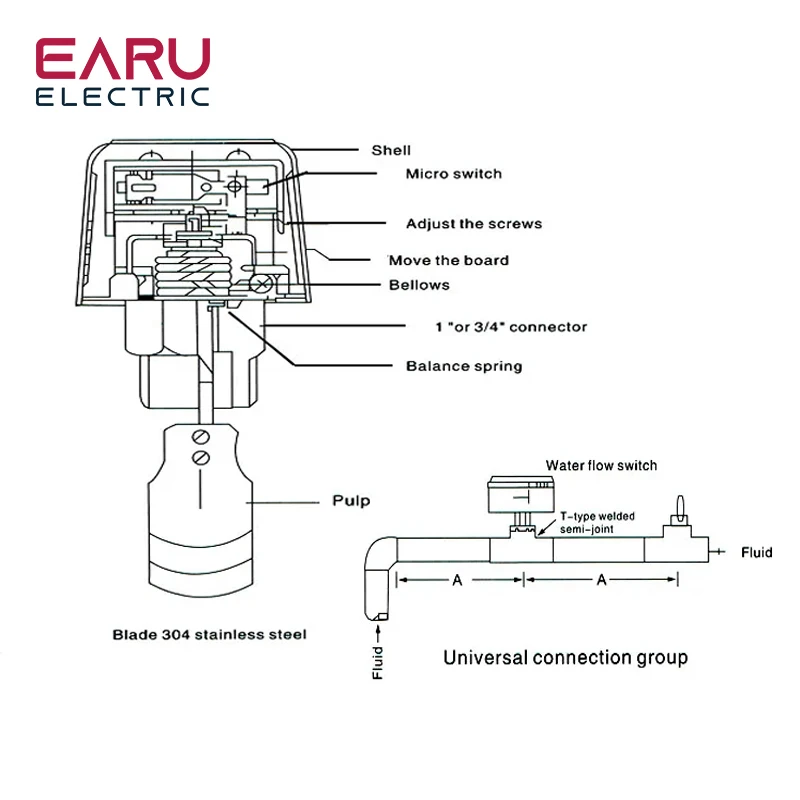 EARU
ELECTRIC

Shell
Micro switch
Adjust the screws
Move the board
Bellows
1 "or 3/4" connector
Balance spring

Pulp

Blade 304 stainless steel

Water flow switch
T-type welded semi-joint
Fluid
A
A
Fluid

Universal connection group