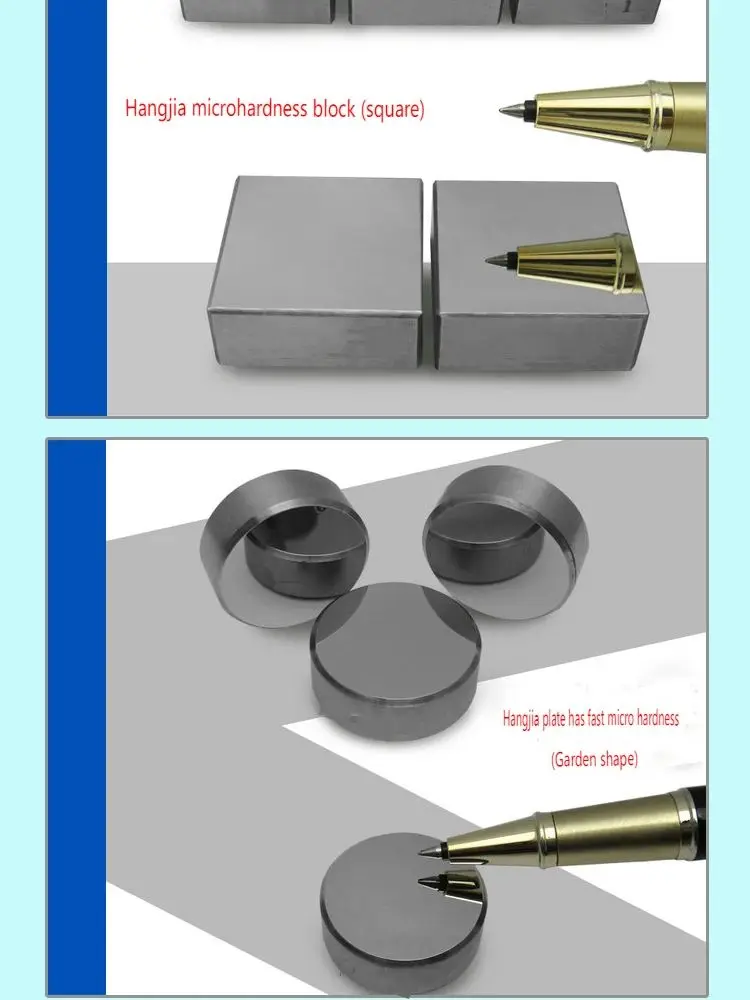 Hangjia microhardness block (square)

Hangjia plate has fast micro hardness

(Garden shape)