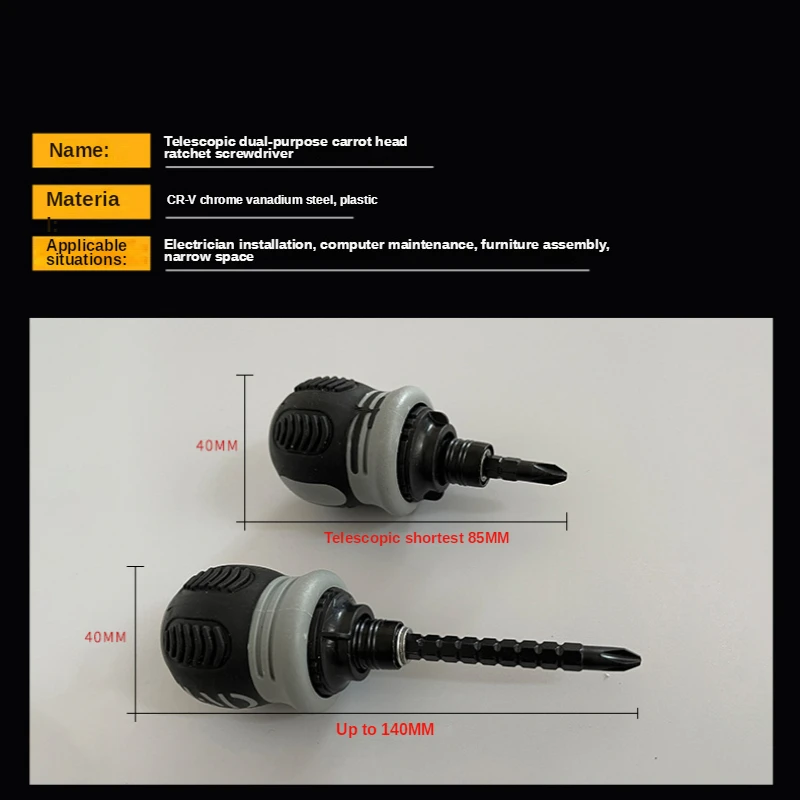 Name:
Telescopic dual-purpose carrot head ratchet screwdriver

Materia l:
CR-V chrome vanadium steel, plastic

Applicable situations:
Electrician installation, computer maintenance, furniture assembly, narrow space

40MM

Telescopic shortest 85MM

40MM

Up to 140MM