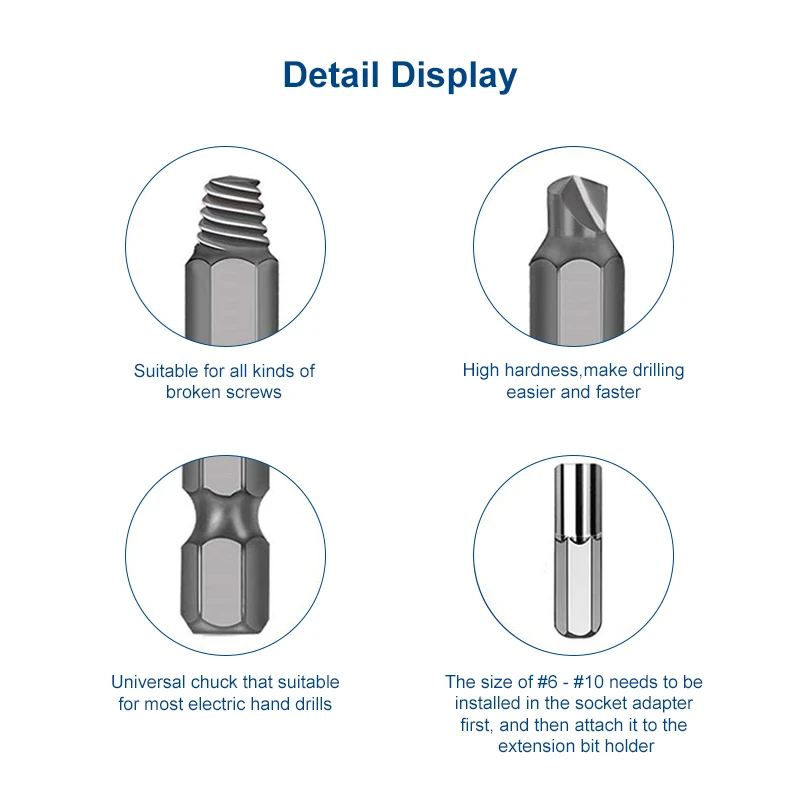 Detail Display

Suitable for all kinds of broken screws

High hardness,make drilling easier and faster

Universal chuck that suitable for most electric hand drills

The size of #6 - #10 needs to be installed in the socket adapter first, and then attach it to the extension bit holder