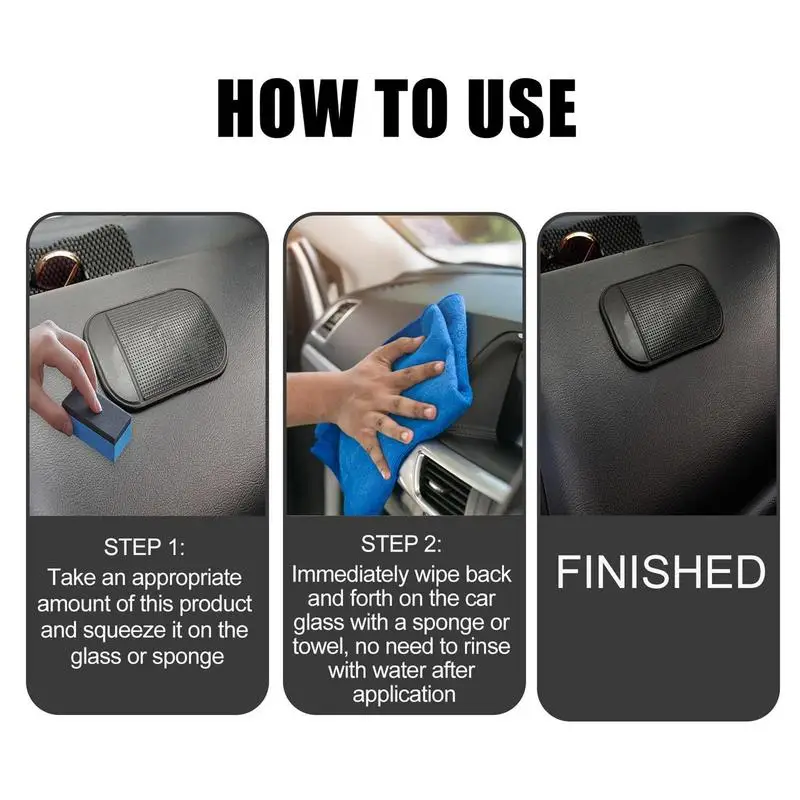 HOW TO USE

STEP 1:
Take an appropriate amount of this product and squeeze it on the glass or sponge

STEP 2:
Immediately wipe back and forth on the car glass with a sponge or towel, no need to rinse with water after application

FINISHED