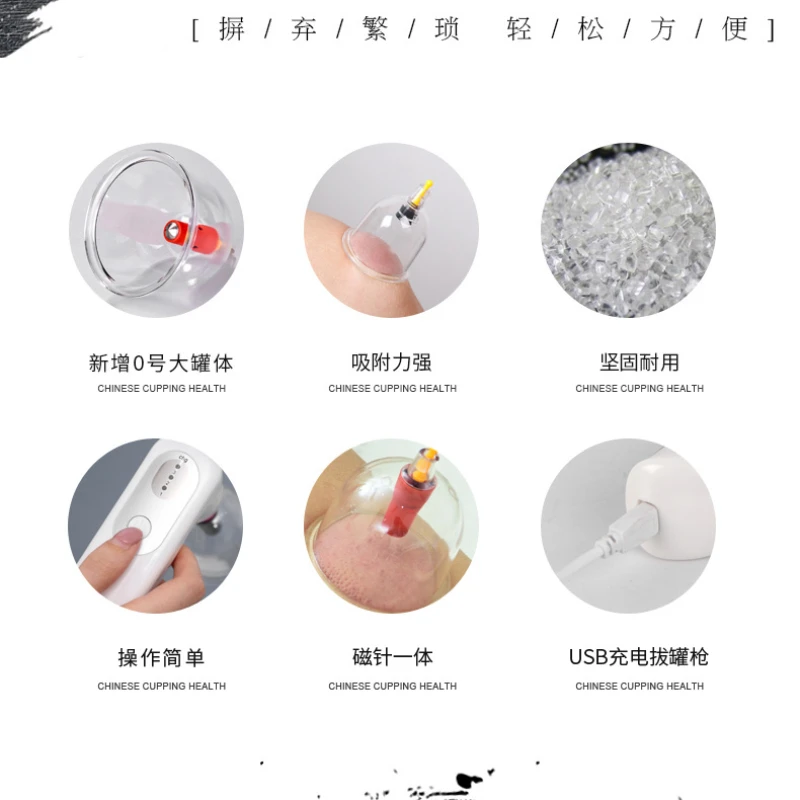 [ 摒 / 弃 / 繁 / 琐　轻 / 松 / 方 / 便 ]

新增0号大罐体
CHINESE CUPPING HEALTH

吸附力强
CHINESE CUPPING HEALTH

坚固耐用
CHINESE CUPPING HEALTH

操作简单
CHINESE CUPPING HEALTH

磁针一体
CHINESE CUPPING HEALTH

USB充电拔罐枪
CHINESE CUPPING HEALTH