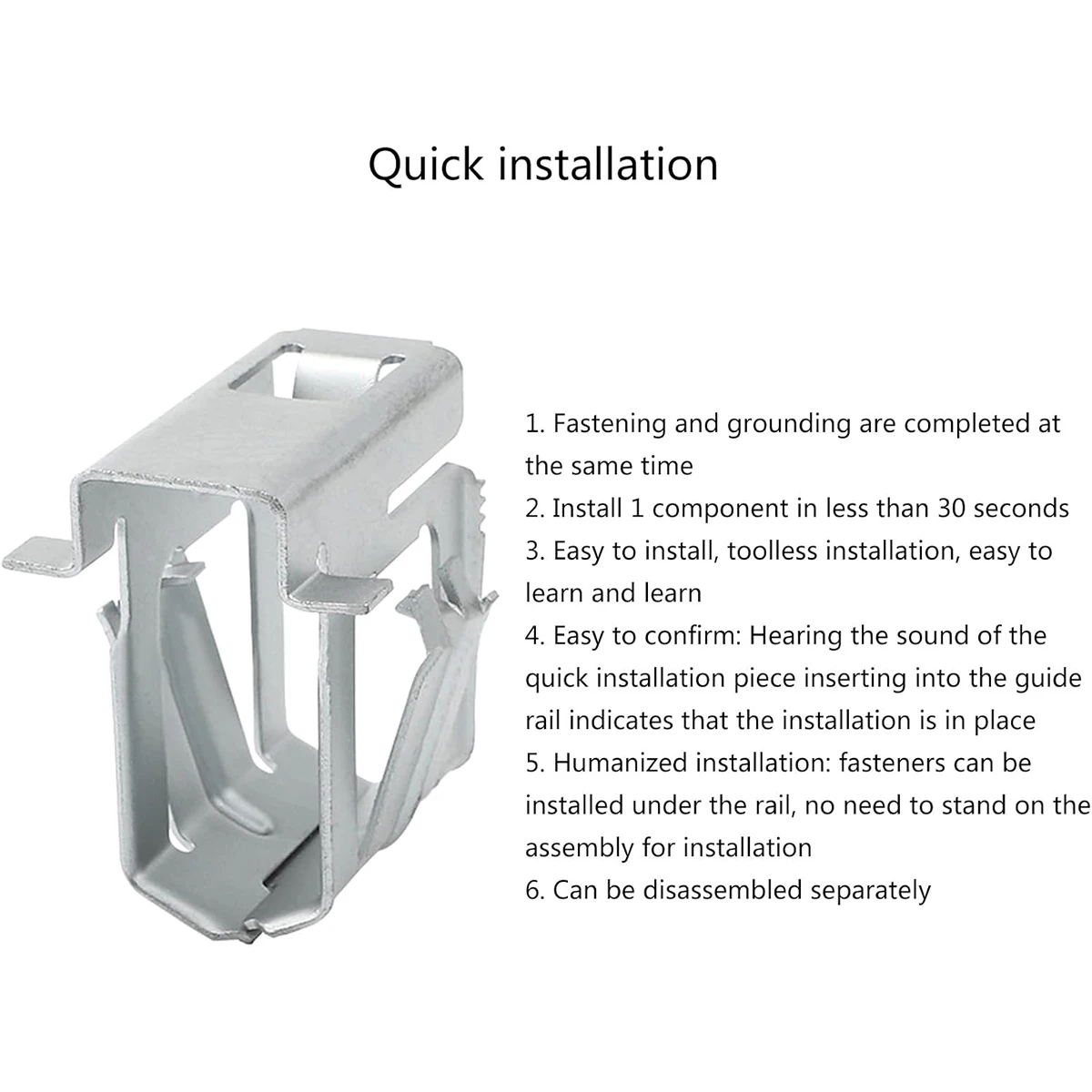 Quick installation

1. Fastening and grounding are completed at the same time
2. Install 1 component in less than 30 seconds
3. Easy to install, toolless installation, easy to learn and learn
4. Easy to confirm: Hearing the sound of the quick installation piece inserting into the guide rail indicates that the installation is in place
5. Humanized installation: fasteners can be installed under the rail, no need to stand on the assembly for installation
6. Can be disassembled separately