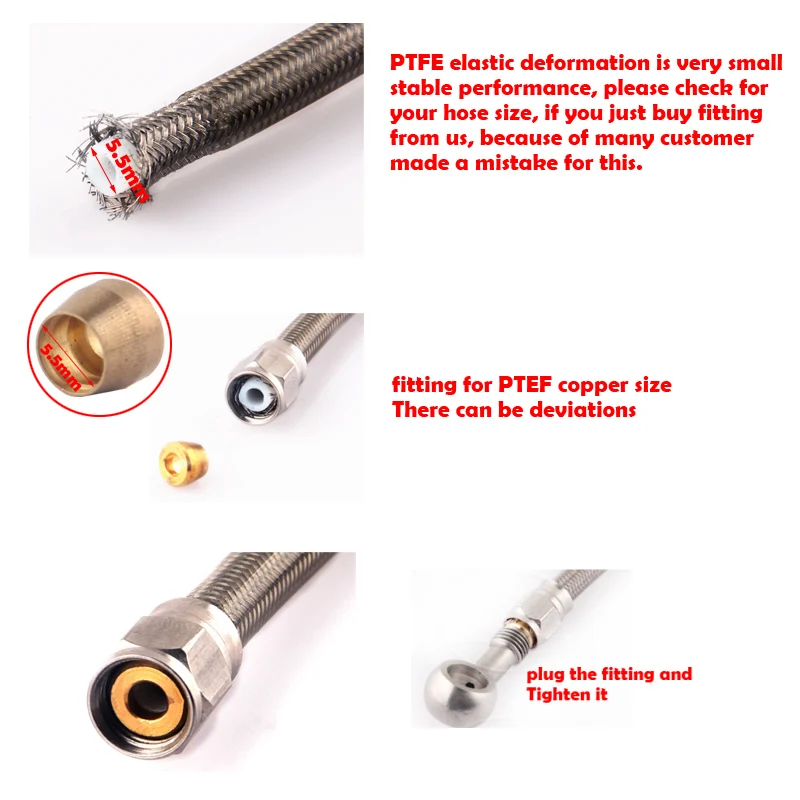 5.5mm

PTFE elastic deformation is very small stable performance, please check for your hose size, if you just buy fitting from us, because of many customer made a mistake for this.

5.5mm

fitting for PTEF copper size
There can be deviations

plug the fitting and
Tighten it