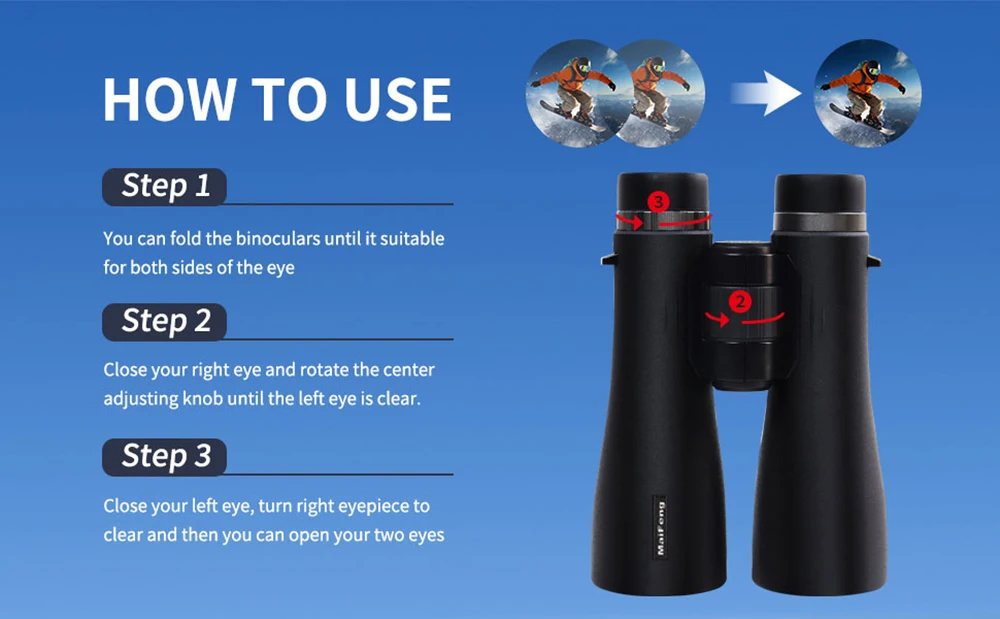 HOW TO USE

Step 1

You can fold the binoculars until it suitable for both sides of the eye

Step 2

Close your right eye and rotate the center adjusting knob until the left eye is clear.

Step 3

Close your left eye, turn right eyepiece to clear and then you can open your two eyes

3

2

MaiFeng