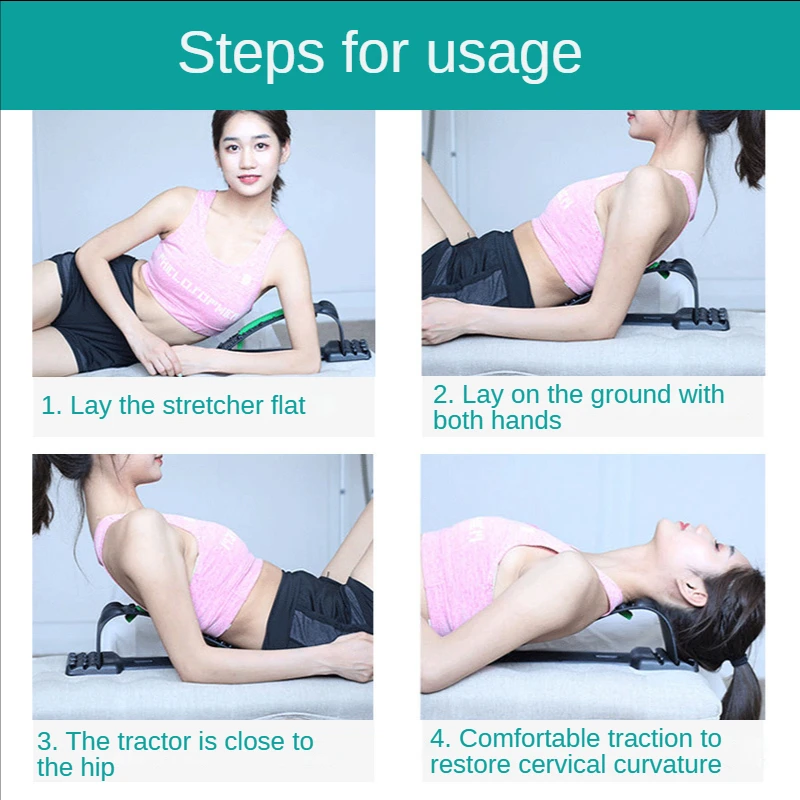 Steps for usage

1. Lay the stretcher flat

2. Lay on the ground with both hands

3. The tractor is close to the hip

4. Comfortable traction to restore cervical curvature