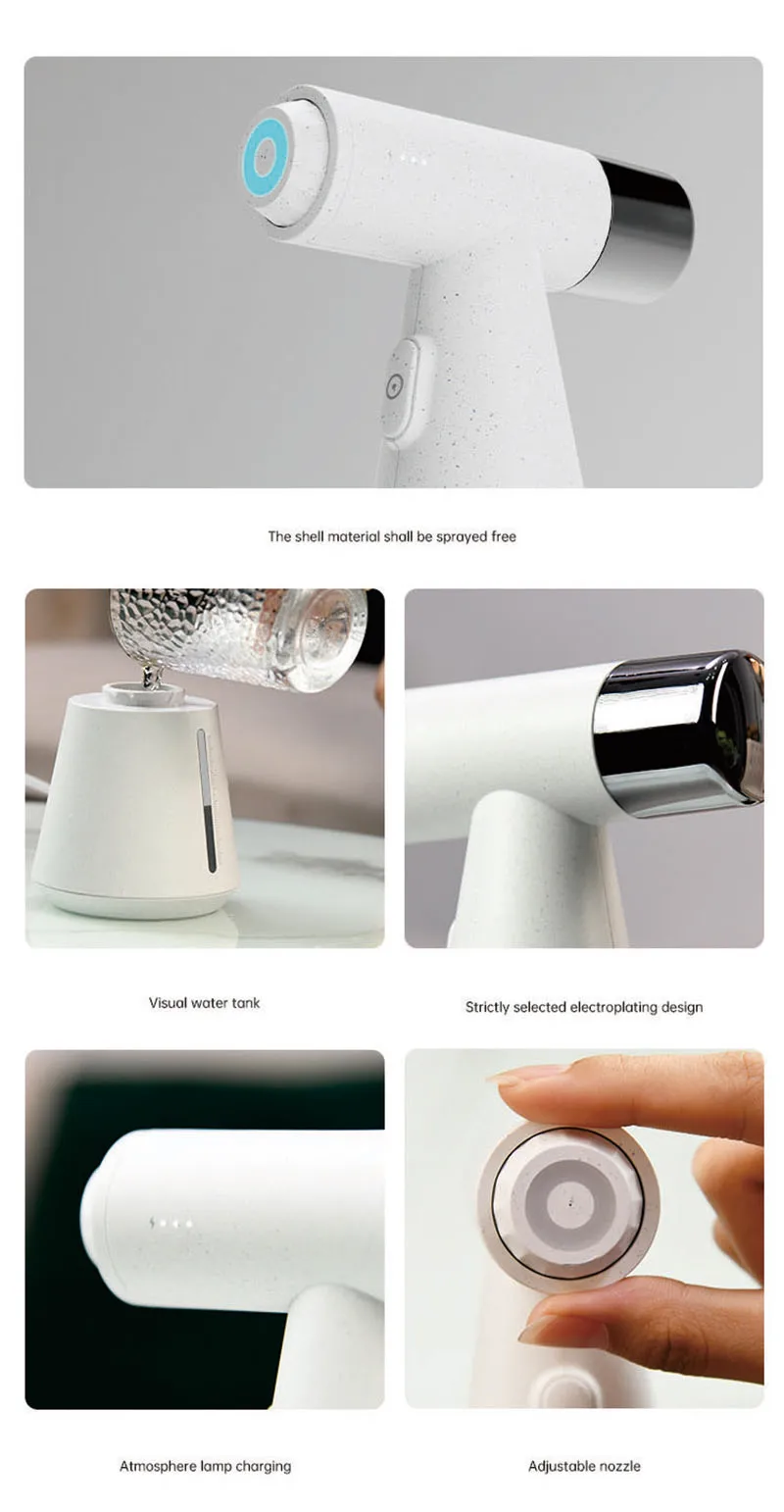 The shell material shall be sprayed free

Visual water tank

Strictly selected electroplating design

Atmosphere lamp charging

Adjustable nozzle