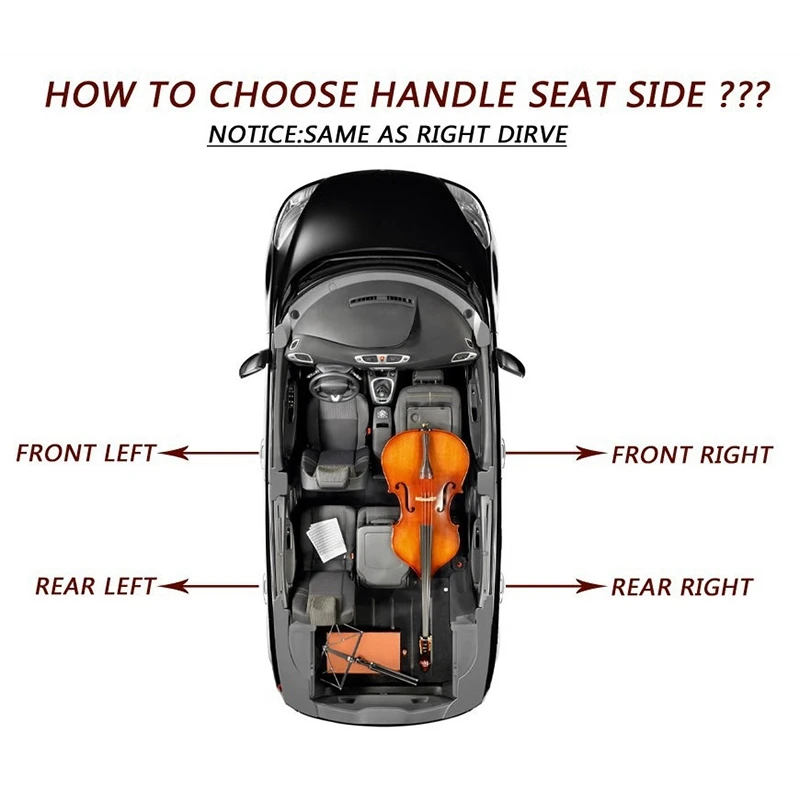 HOW TO CHOOSE HANDLE SEAT SIDE ???

NOTICE:SAME AS RIGHT DIRVE

FRONT LEFT

FRONT RIGHT

REAR LEFT

REAR RIGHT