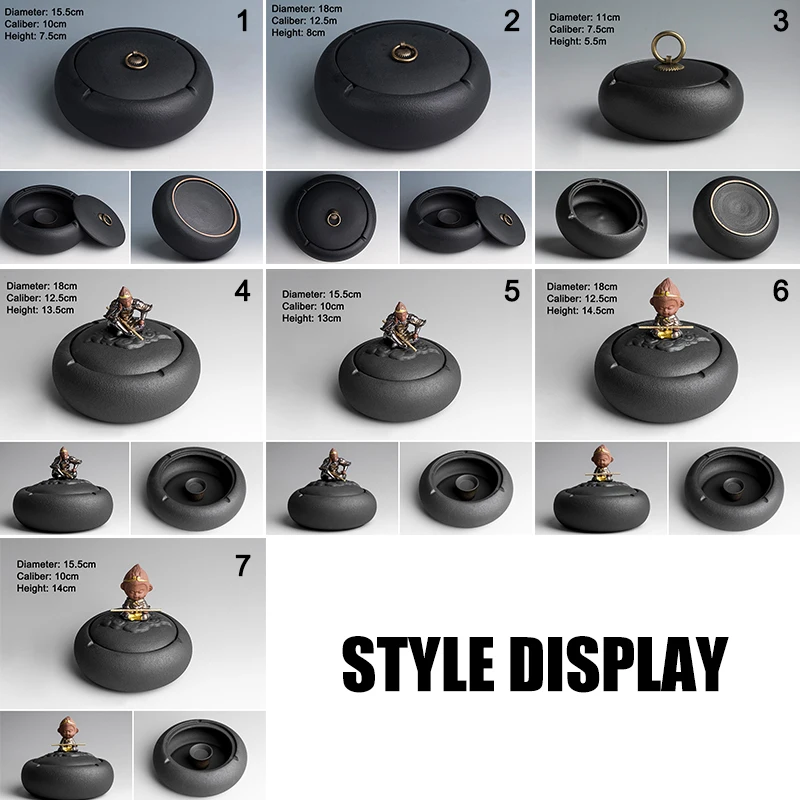 Diameter: 15.5cm
Caliber: 10cm
Height: 7.5cm

1

Diameter: 18cm
Caliber: 12.5m
Height: 8cm

2

Diameter: 11cm
Caliber: 7.5cm
Height: 5.5m

3

Diameter: 18cm
Caliber: 12.5cm
Height: 13.5cm

4

Diameter: 15.5cm
Caliber: 10cm
Height: 13cm

5

Diameter: 18cm
Caliber: 12.5cm
Height: 14.5cm

6

Diameter: 15.5cm
Caliber: 10cm
Height: 14cm

7

STYLE DISPLAY