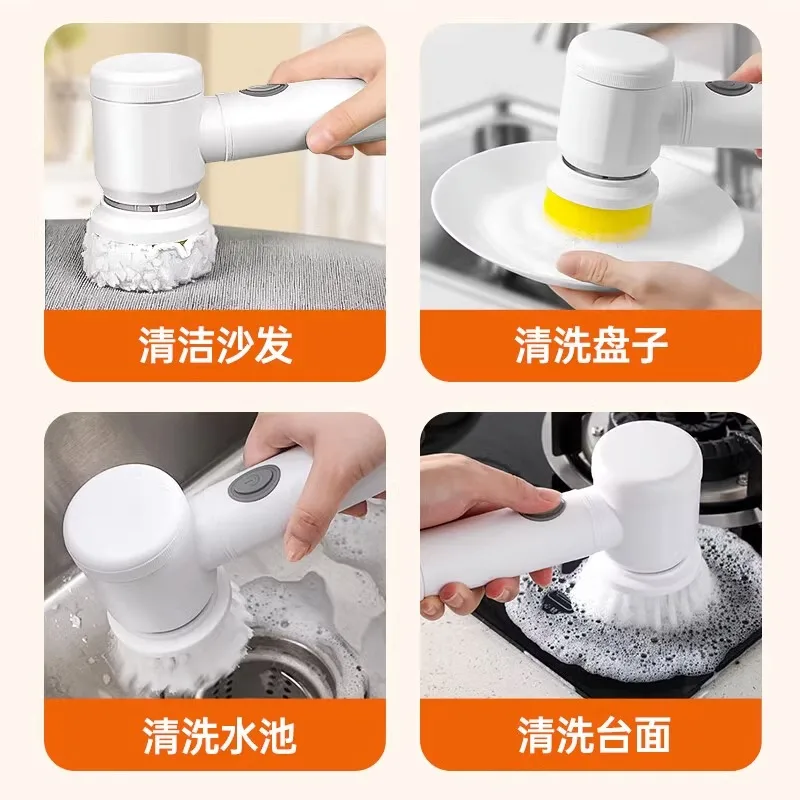 清洁沙发

清洗盘子

清洗水池

清洗台面