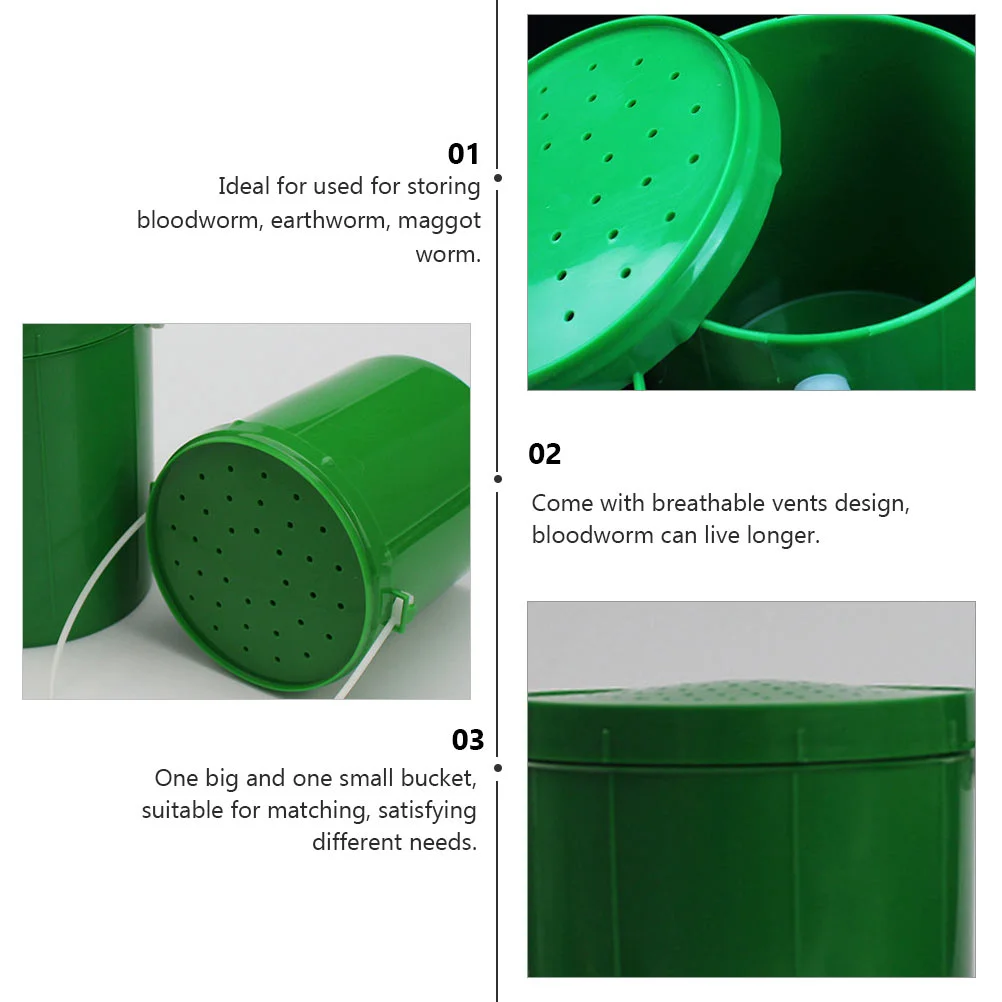 01

Ideal for used for storing bloodworm, earthworm, maggot worm.

02

Come with breathable vents design, bloodworm can live longer.

03

One big and one small bucket, suitable for matching, satisfying different needs.