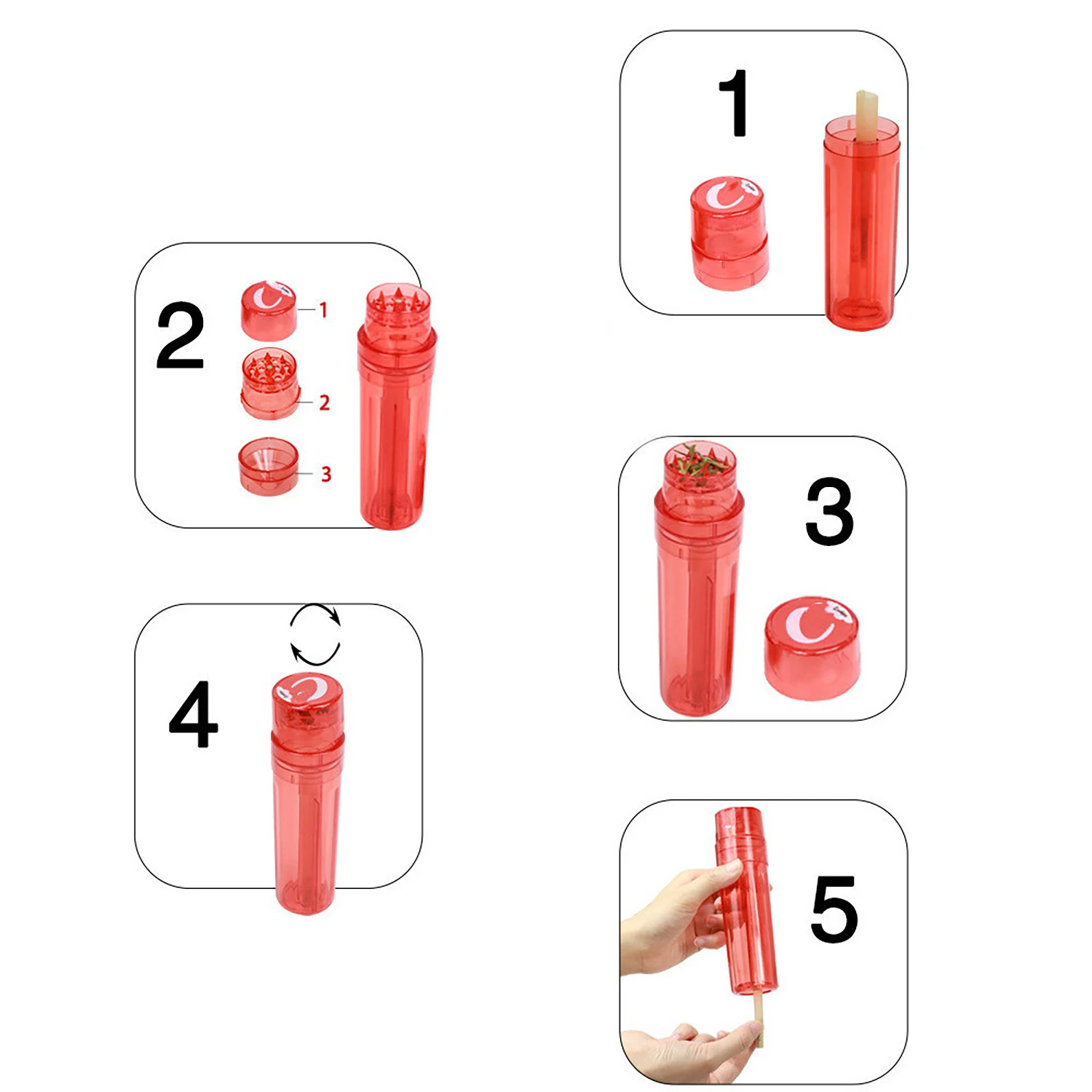 1

2

1
2
3

3

4

5