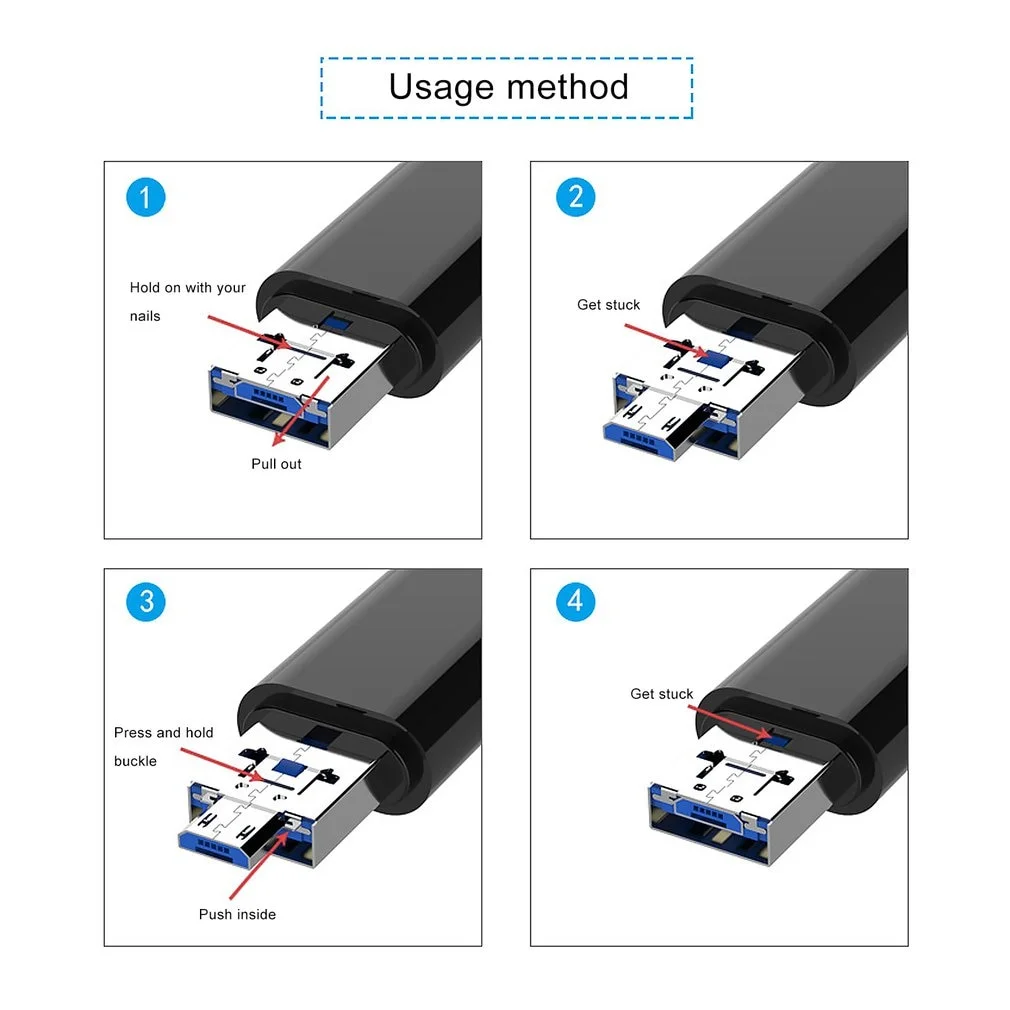 Usage method

1

Hold on with your nails

Pull out

2

Get stuck

3

Press and hold buckle

Push inside

4

Get stuck