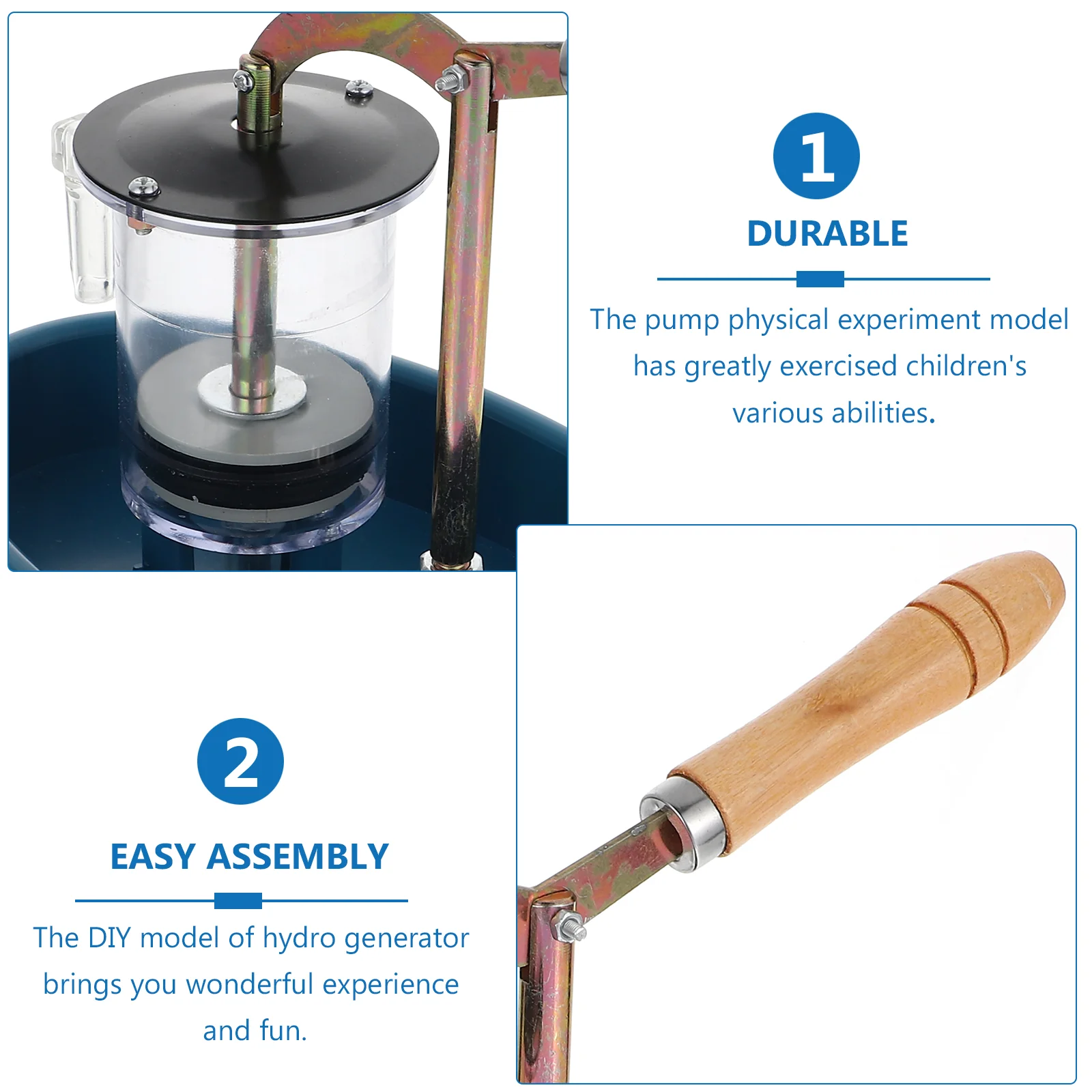 1

DURABLE

The pump physical experiment model has greatly exercised children's various abilities.

2

EASY ASSEMBLY

The DIY model of hydro generator brings you wonderful experience and fun.